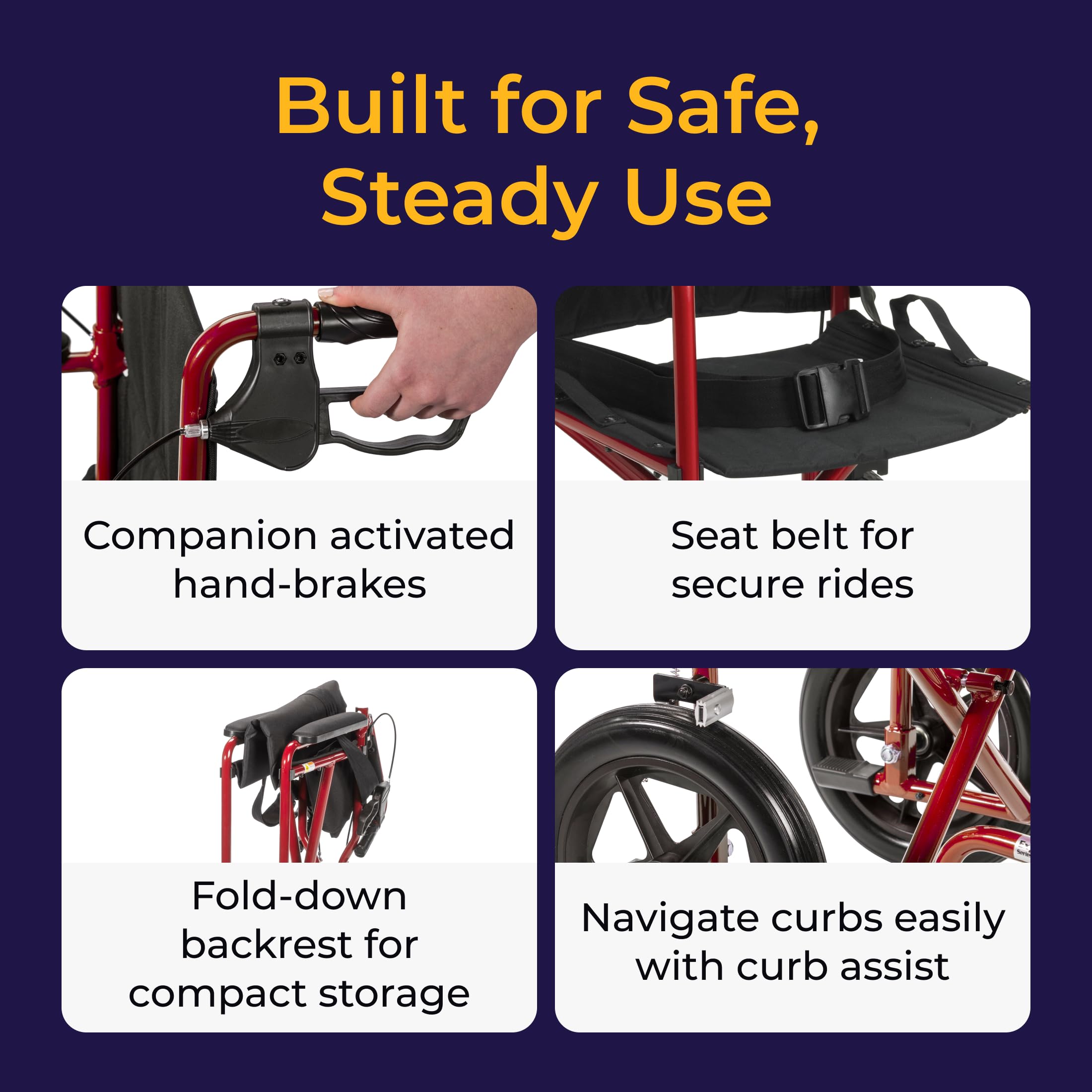 Built for Safe, Steady Use

Companion activated hand-brakes

Seat belt for secure rides

Fold-down backrest for compact storage

Navigate curbs easily with curb assist