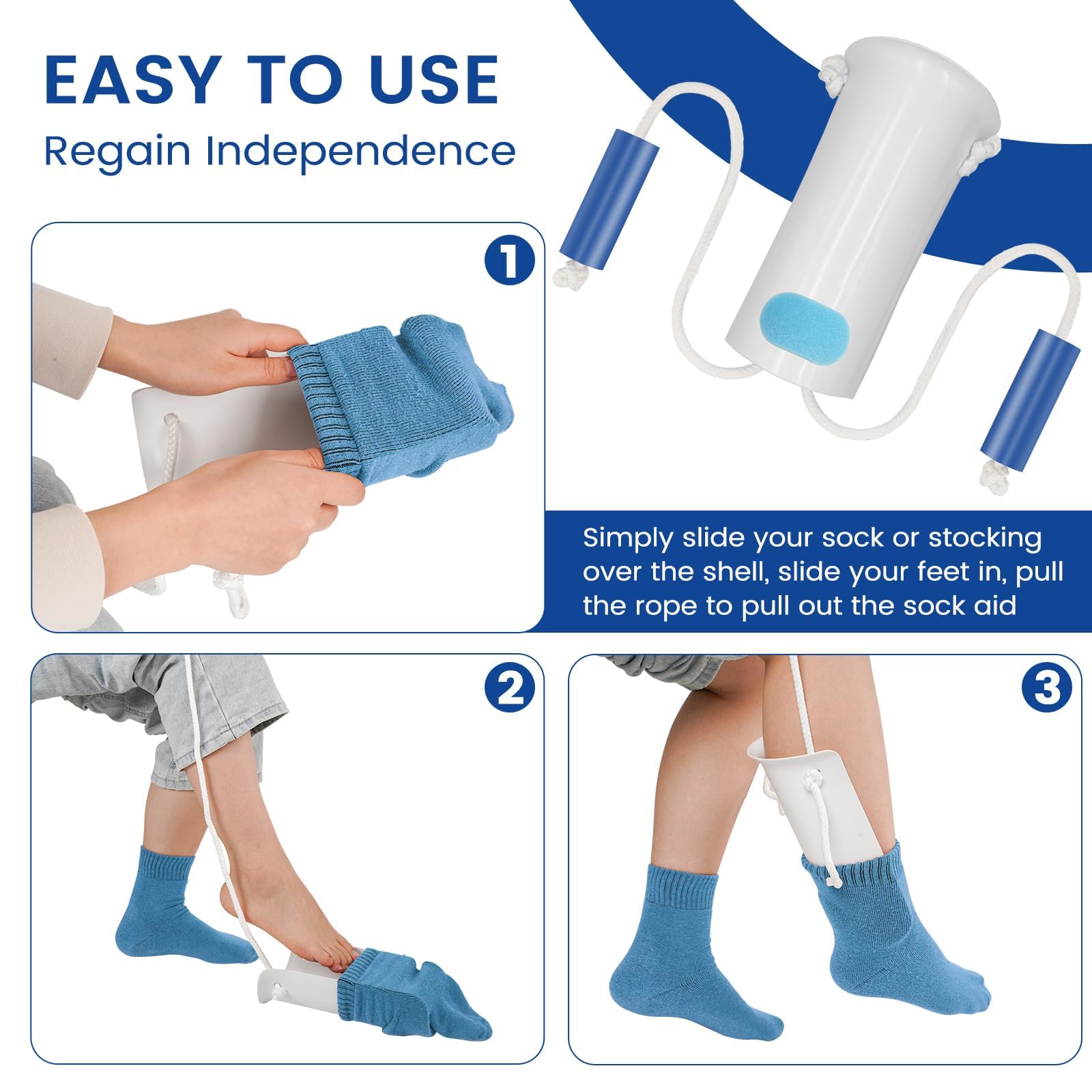 EASY TO USE
Regain Independence

1

Simply slide your sock or stocking over the shell, slide your feet in, pull the rope to pull out the sock aid

2

3