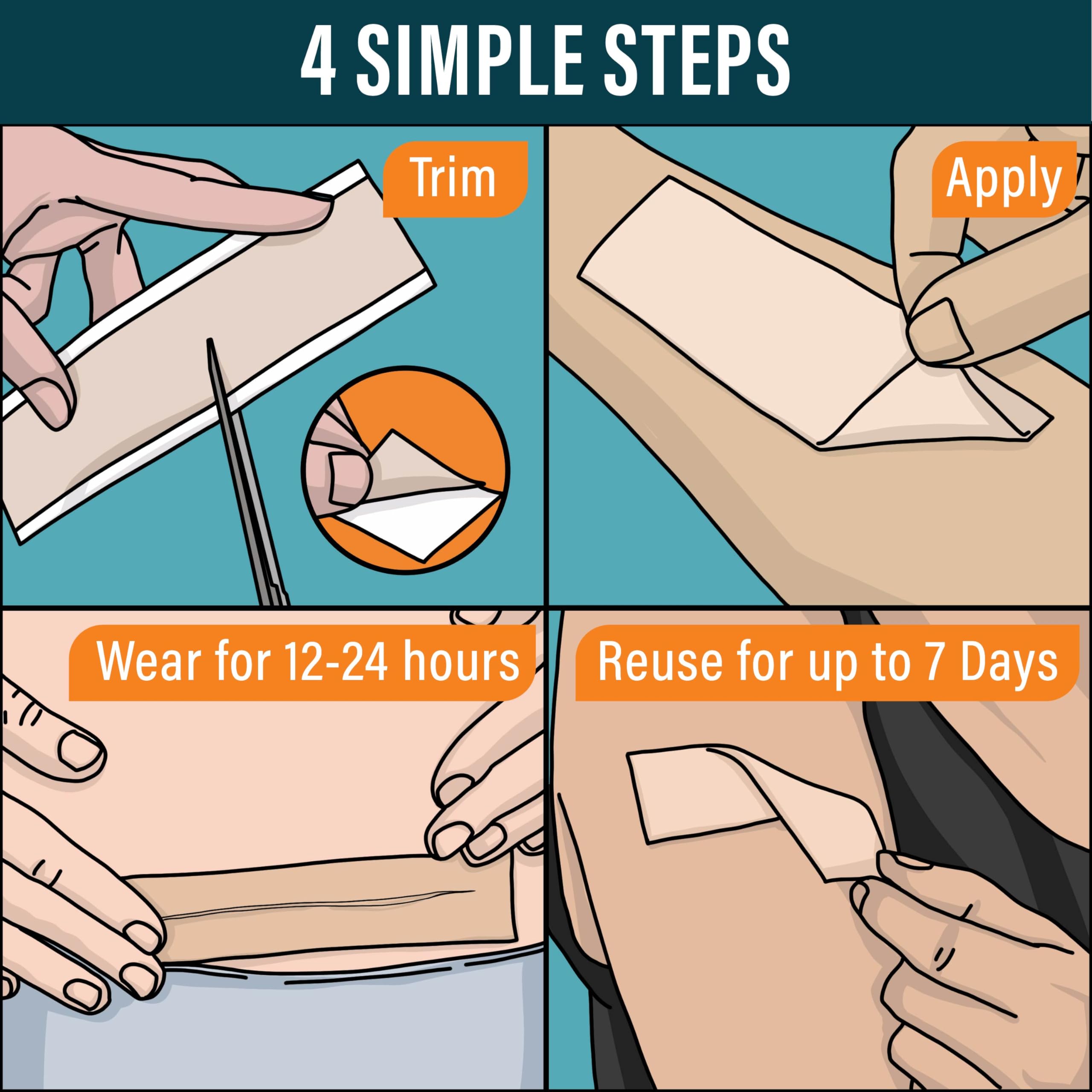 4 SIMPLE STEPS

Trim

Apply

Wear for 12-24 hours

Reuse for up to 7 Days