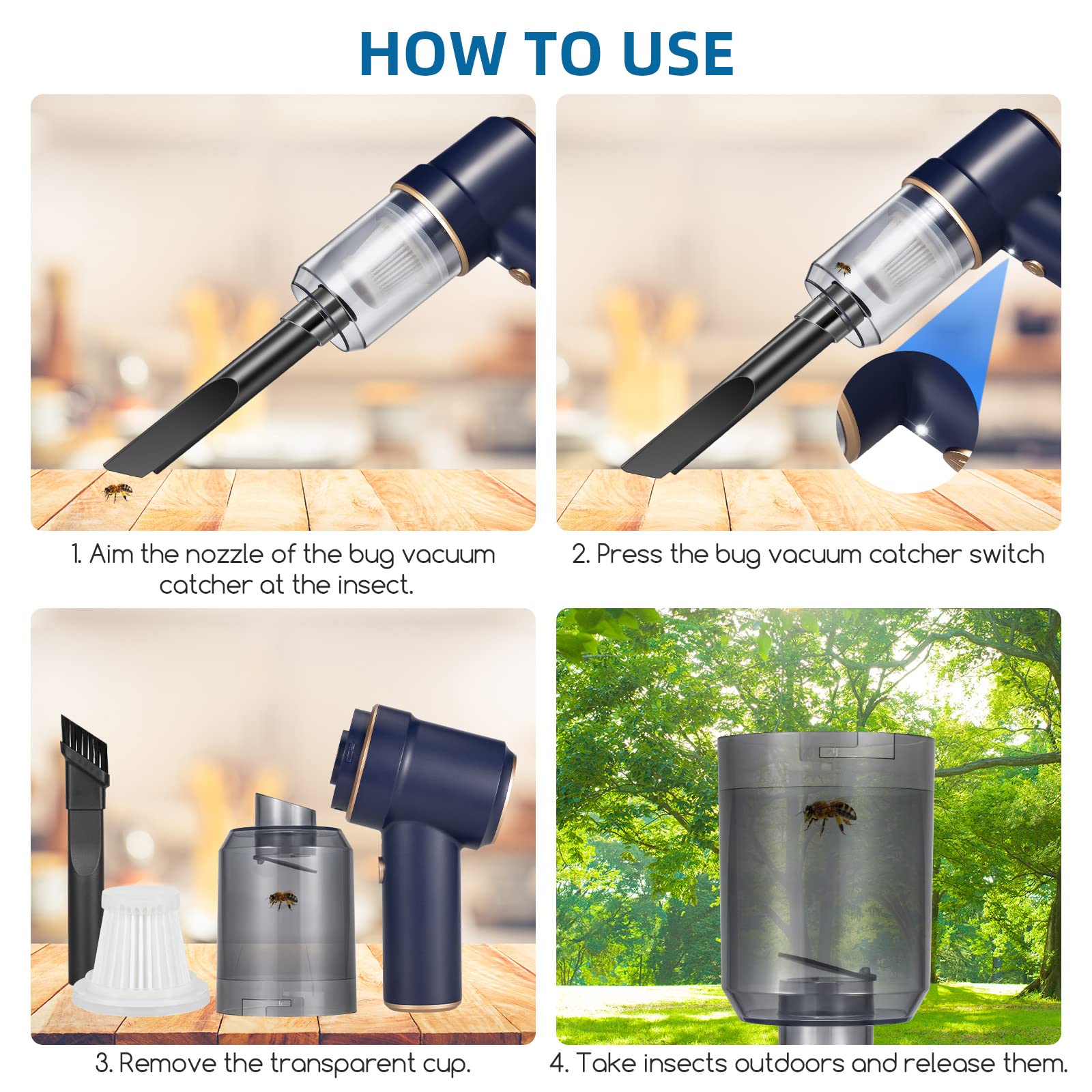 HOW TO USE

1. Aim the nozzle of the bug vacuum catcher at the insect.

2. Press the bug vacuum catcher switch

3. Remove the transparent cup.

4. Take insects outdoors and release them.