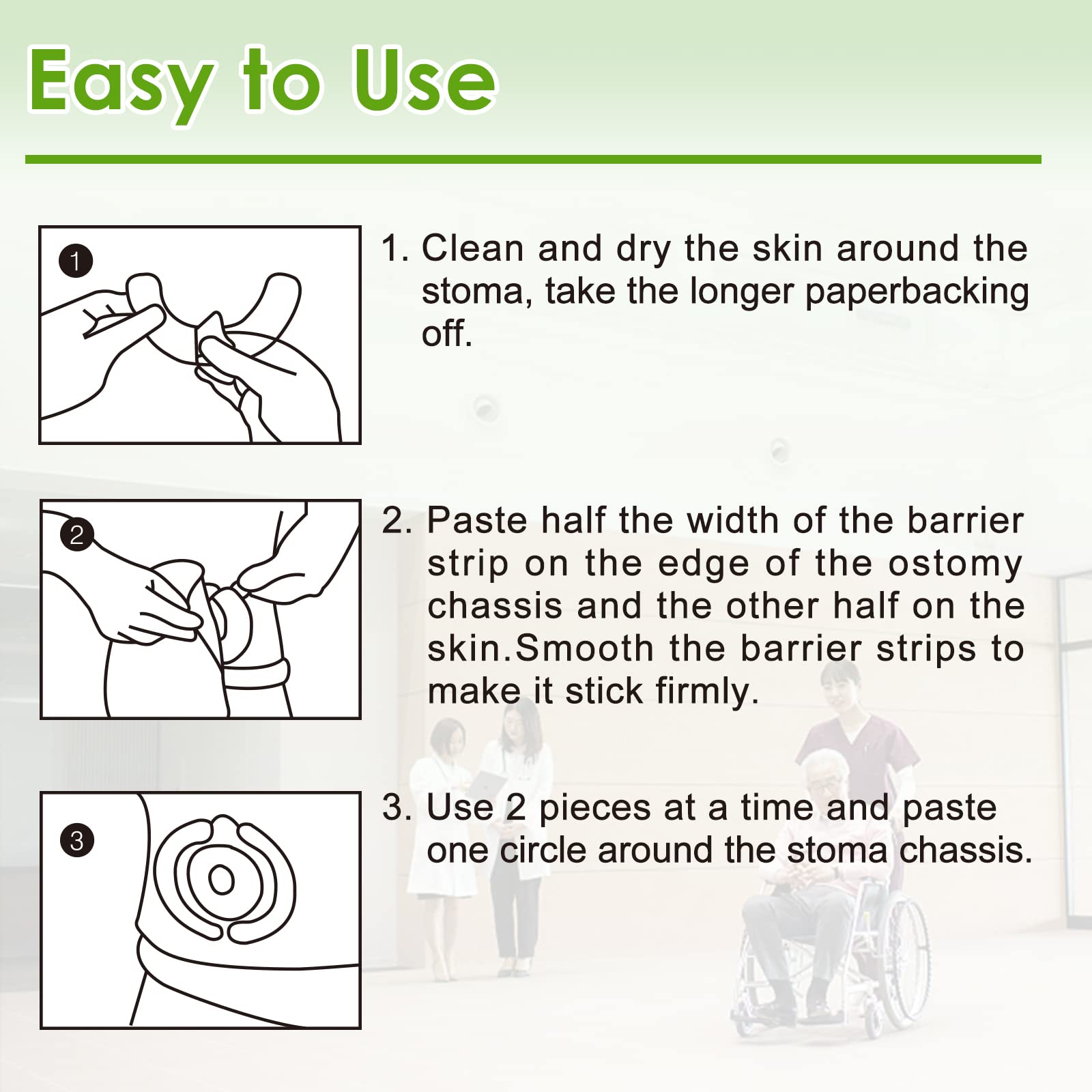 Easy to Use

1

1. Clean and dry the skin around the stoma, take the longer paperbacking off.

2

2. Paste half the width of the barrier strip on the edge of the ostomy chassis and the other half on the skin.Smooth the barrier strips to make it stick firmly.

3

3. Use 2 pieces at a time and paste one circle around the stoma chassis.