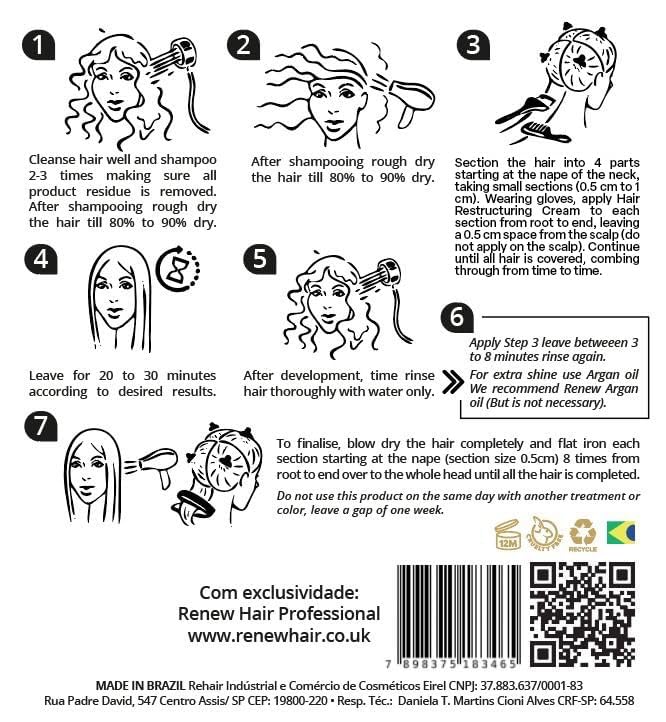 1

Cleanse hair well and shampoo 2-3 times making sure all product residue is removed. After shampooing rough dry the hair till 80% to 90% dry.

2

After shampooing rough dry the hair till 80% to 90% dry.

3

Section the hair into 4 parts starting at the nape of the neck, taking small sections (0.5 cm to 1 cm). Wearing gloves, apply Hair Restructuring Cream to each section from root to end, leaving a 0.5 cm space from the scalp (do not apply on the scalp). Continue until all hair is covered, combing through from time to time.

4

Leave for 20 to 30 minutes according to desired results.

5

After development, time rinse hair thoroughly with water only.

6

Apply Step 3 leave betweeen 3 to 8 minutes rinse again.

For extra shine use Argan oil We recommend Renew Argan oil (But is not necessary).

7

To finalise, blow dry the hair completely and flat iron each section starting at the nape (section size 0.5cm) 8 times from root to end over to the whole head until all the hair is completed.

Do not use this product on the same day with another treatment or color, leave a gap of one week.

12M CRUELTY FREE RECYCLE

Com exclusividade:
Renew Hair Professional
www.renewhair.co.uk

7 898375 183465

MADE IN BRAZIL Rehair Indústrial e Comércio de Cosméticos Eirel CNPJ: 37.883.637/0001-83
Rua Padre David, 547 Centro Assis/ SP CEP: 19800-220 • Resp. Téc.: Daniela T. Martins Cioni Alves CRF-SP: 64.558