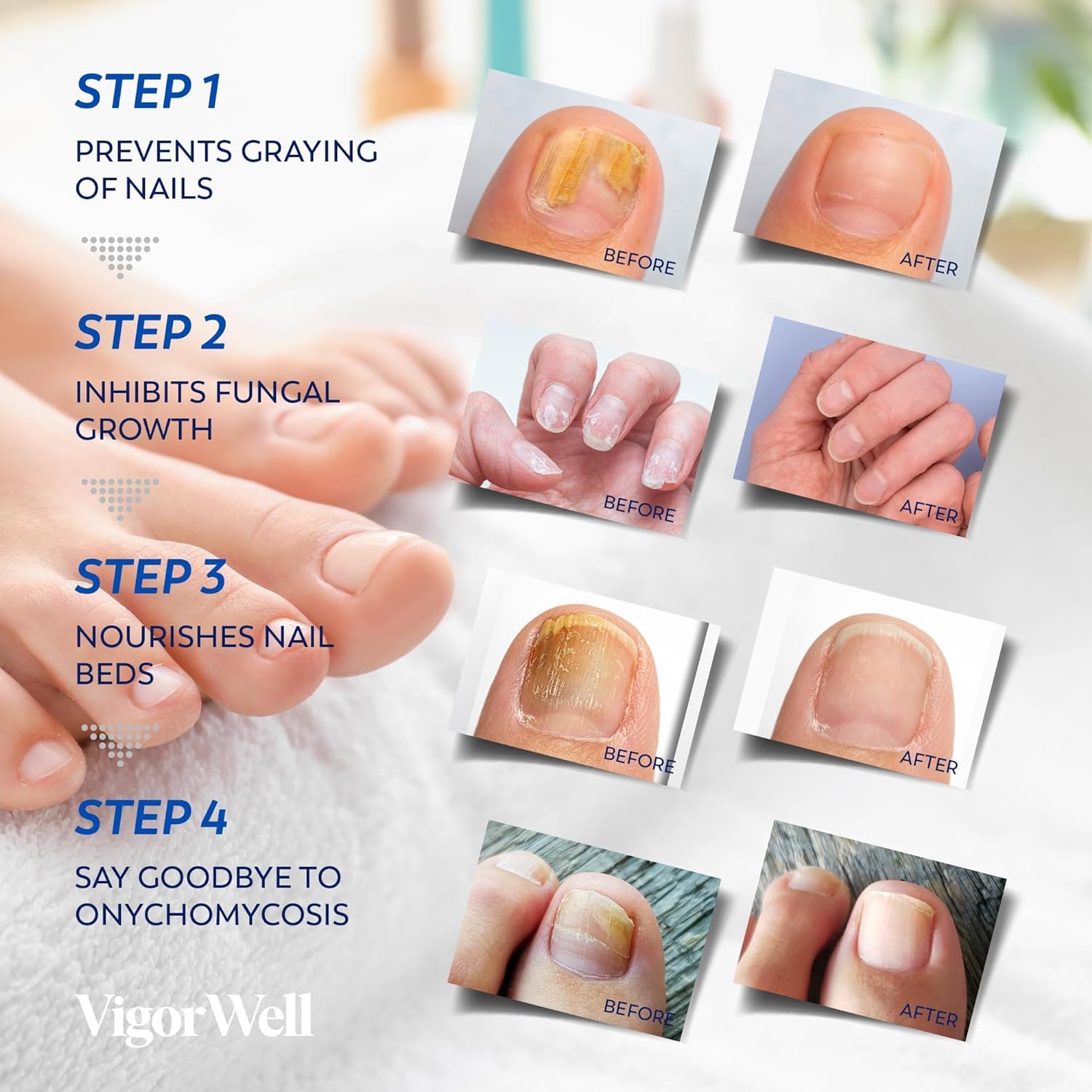 STEP 1

PREVENTS GRAYING OF NAILS

BEFORE

AFTER

STEP 2

INHIBITS FUNGAL GROWTH

BEFORE

AFTER

STEP 3

NOURISHES NAIL BEDS

BEFORE

AFTER

STEP 4

SAY GOODBYE TO ONYCHOMYCOSIS

BEFORE

AFTER

VigorWell