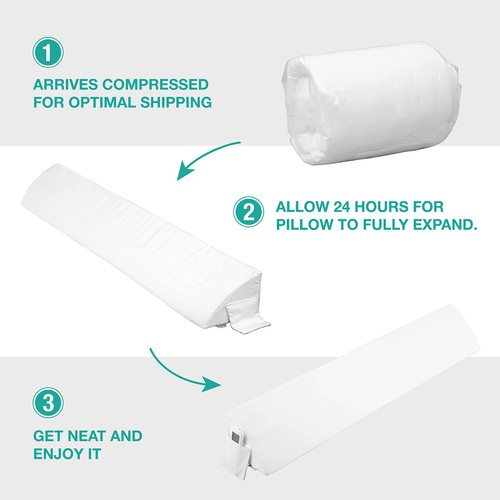 1

ARRIVES COMPRESSED FOR OPTIMAL SHIPPING

2

ALLOW 24 HOURS FOR PILLOW TO FULLY EXPAND.

3

GET NEAT AND ENJOY IT