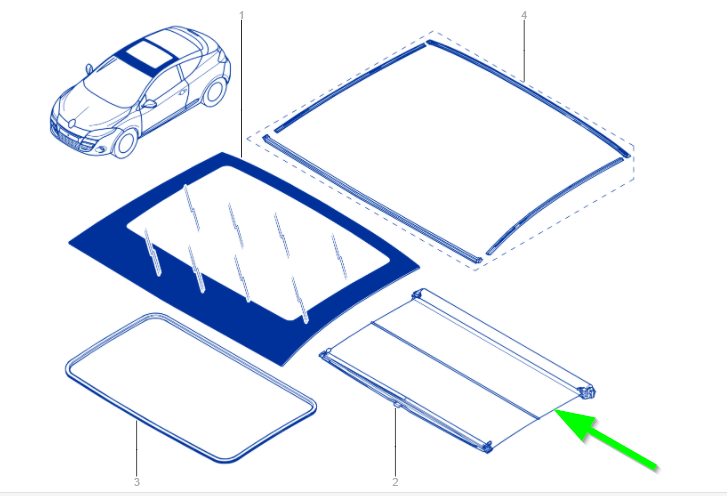 1
4
3
2