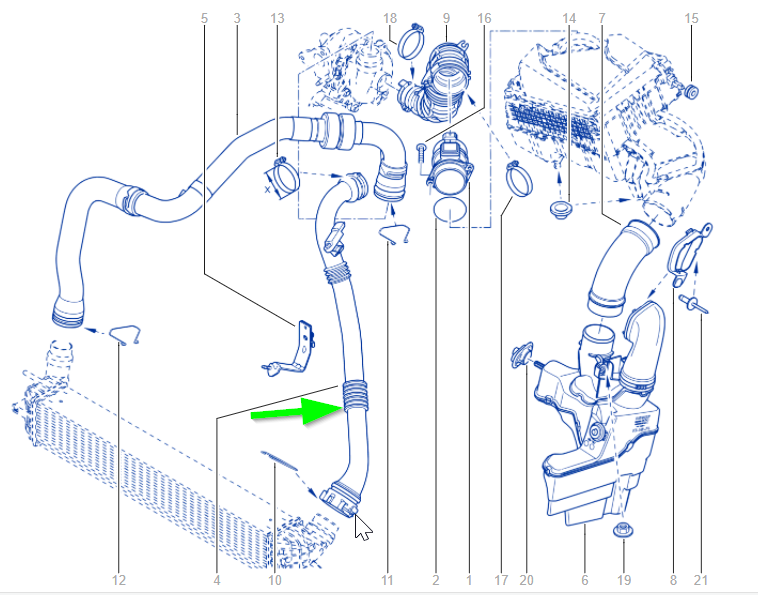 5 3 13 18 9 16 14 7 15
X
12 4 10 11 2 1 17 20 6 19 8 21