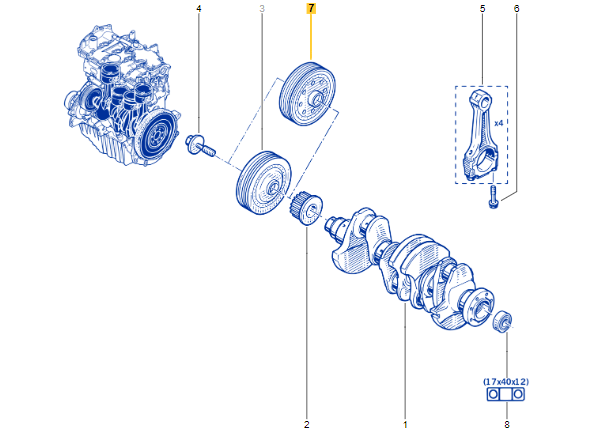 4
3
7
5
6
x4
(17x40x12)
2
1
8