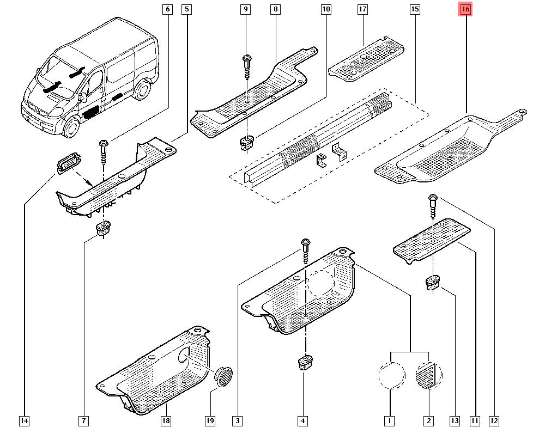 6
5
9
8
10
17
15
16
14
7
18
19
3
4
1
2
13
11
12