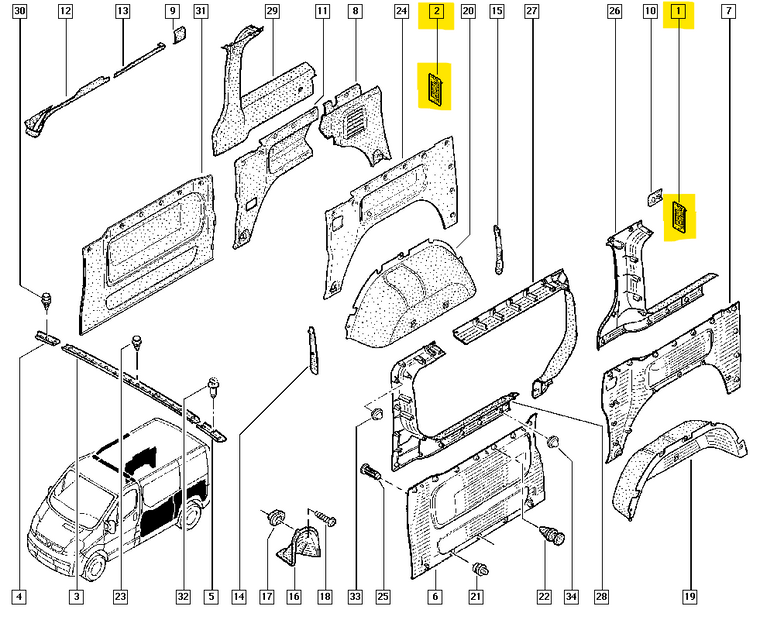 30
12
13
9
31
29
11
8
24
2
20
15
27
26
10
1
7
4
3
23
32
5
14
17
16
18
33
25
6
21
22
34
28
19