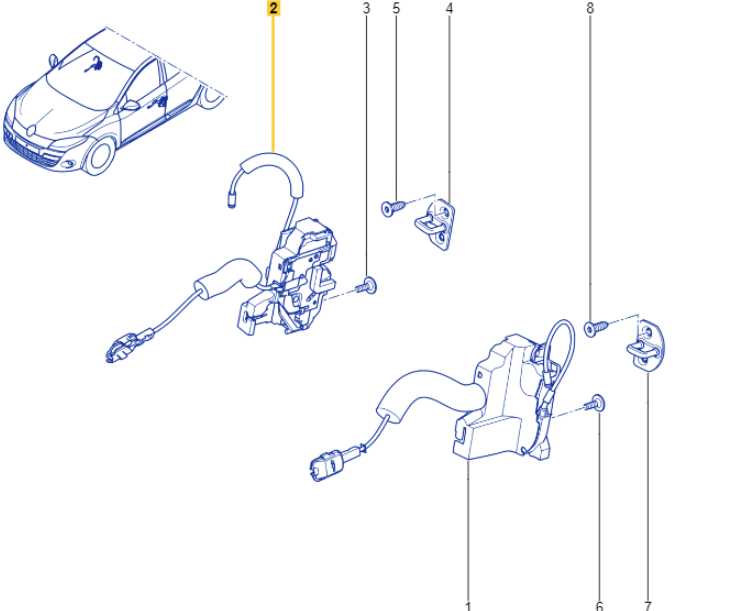 2
3
5
4
8
1
6
7