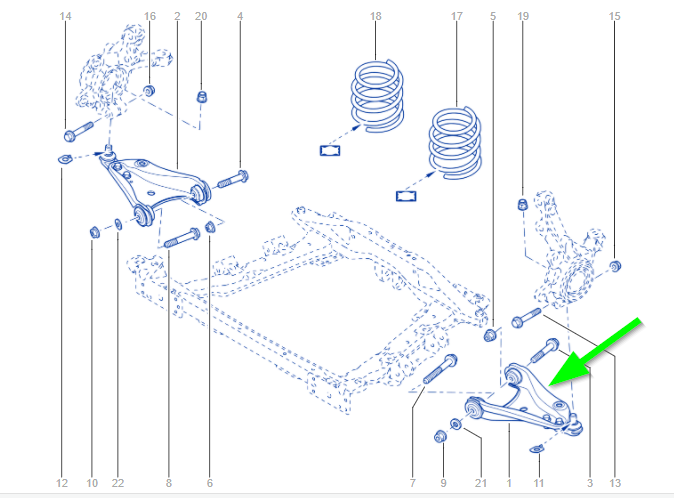 14
16
2
20
4
18
17
5
19
15
12
10
22
8
6
7
9
21
1
11
3
13