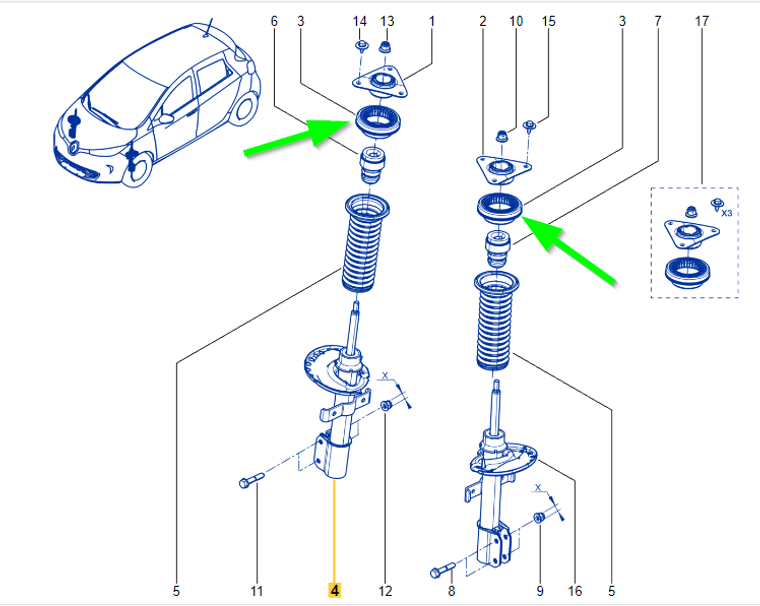 6 3 14 13 1 2 10 15 3 7 17

X3

X

X

5 11 4 12 8 9 16 5