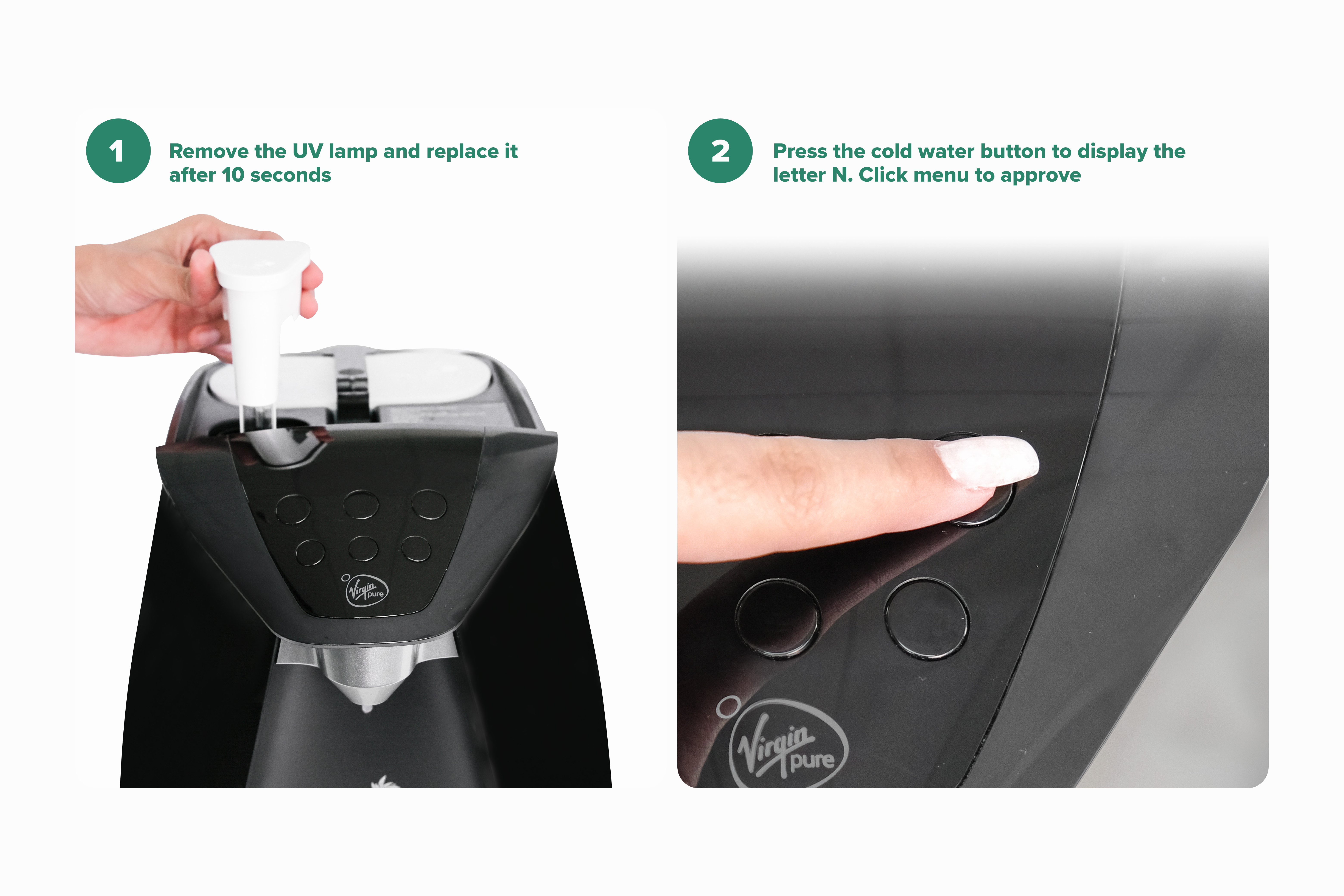 1

Remove the UV lamp and replace it after 10 seconds

Virgin pure

2

Press the cold water button to display the letter N. Click menu to approve

Virgin pure