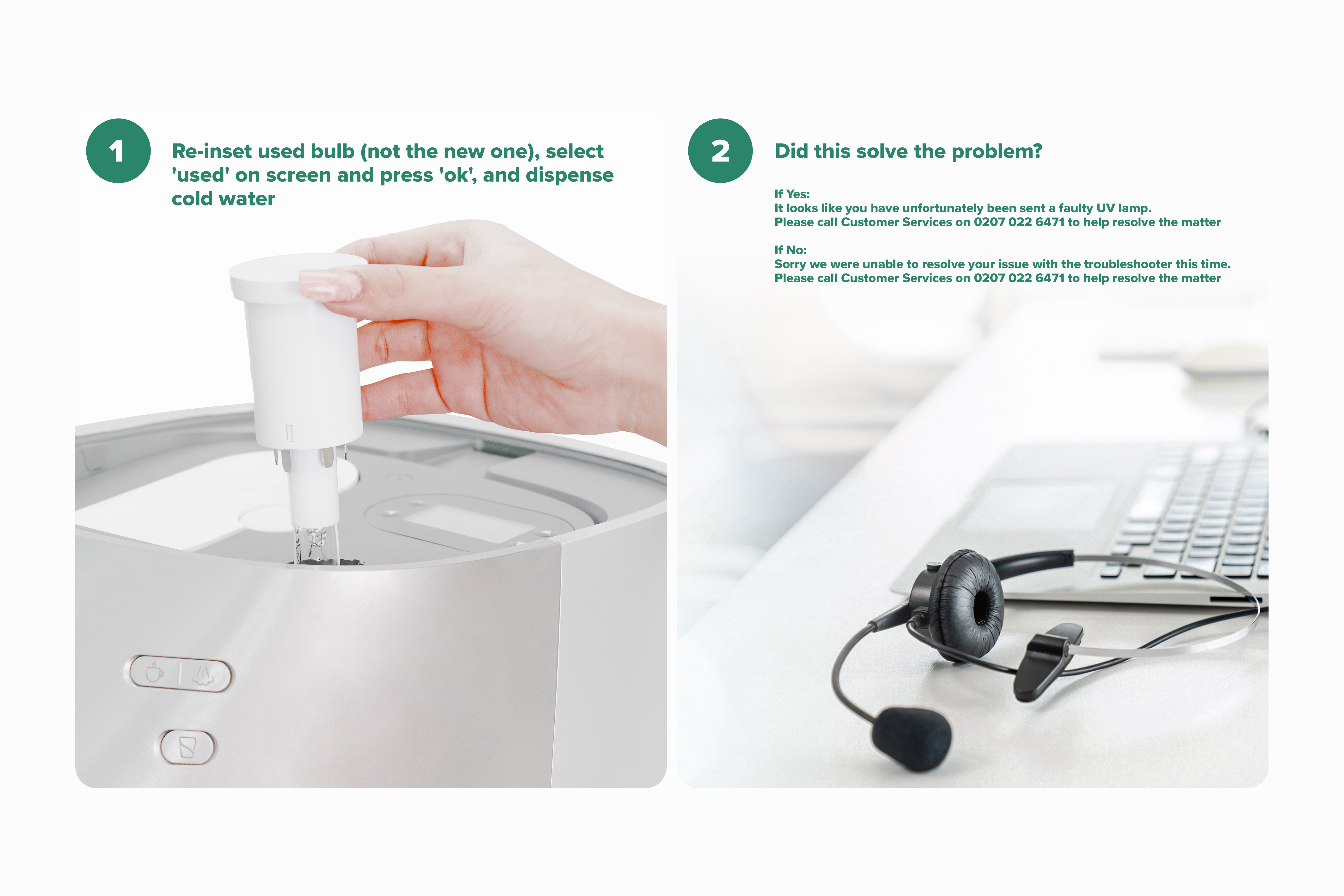 1

Re-inset used bulb (not the new one), select 'used' on screen and press 'ok', and dispense cold water

2

Did this solve the problem?

If Yes:
It looks like you have unfortunately been sent a faulty UV lamp.
Please call Customer Services on 0207 022 6471 to help resolve the matter

If No:
Sorry we were unable to resolve your issue with the troubleshooter this time.
Please call Customer Services on 0207 022 6471 to help resolve the matter