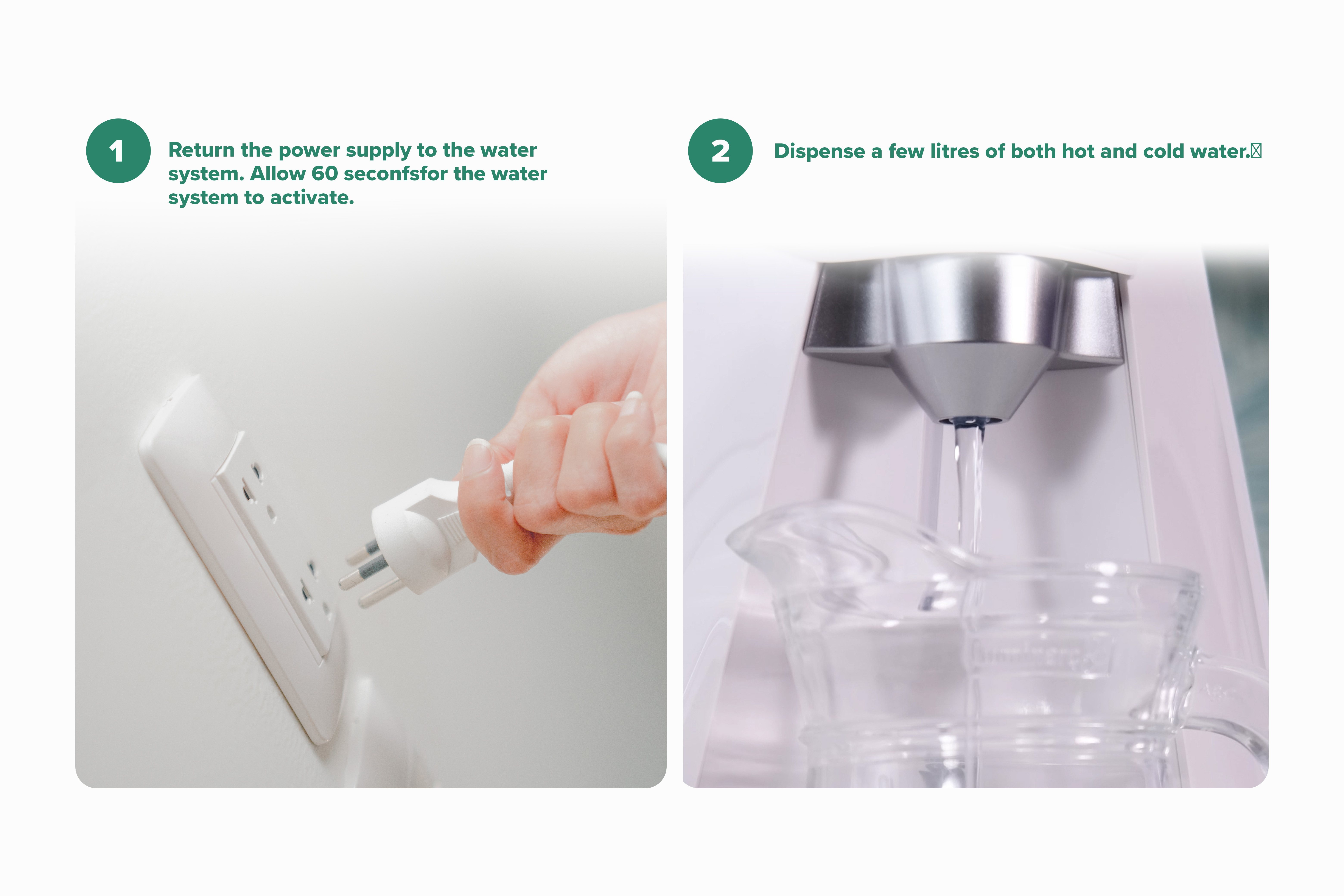 1

Return the power supply to the water system. Allow 60 seconfsfor the water system to activate.

2

Dispense a few litres of both hot and cold water.