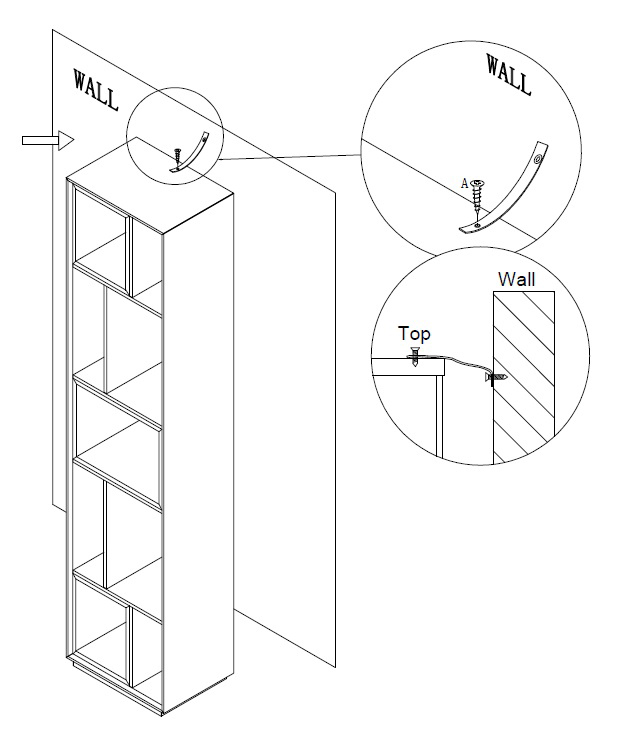 WALL

WALL

A

Wall

Top