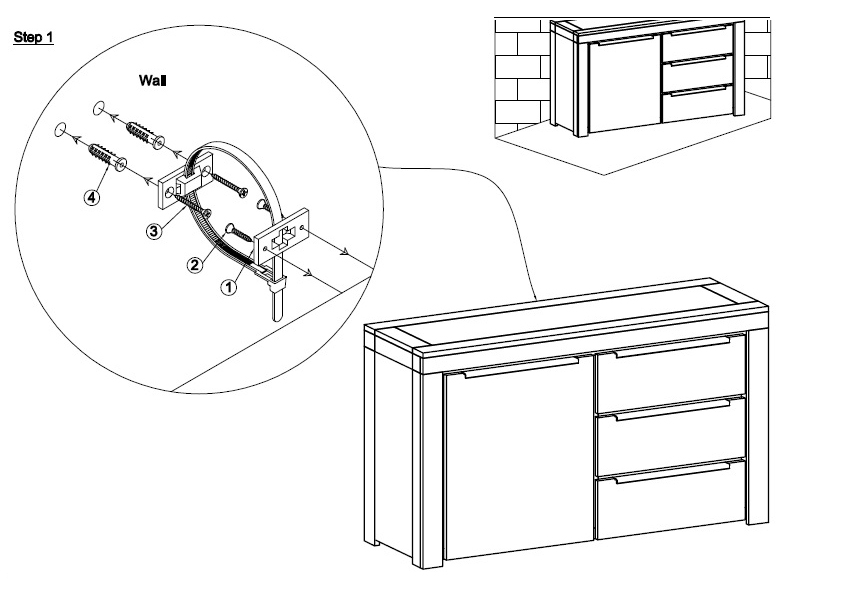 Step 1

Wall

4
3
2
1