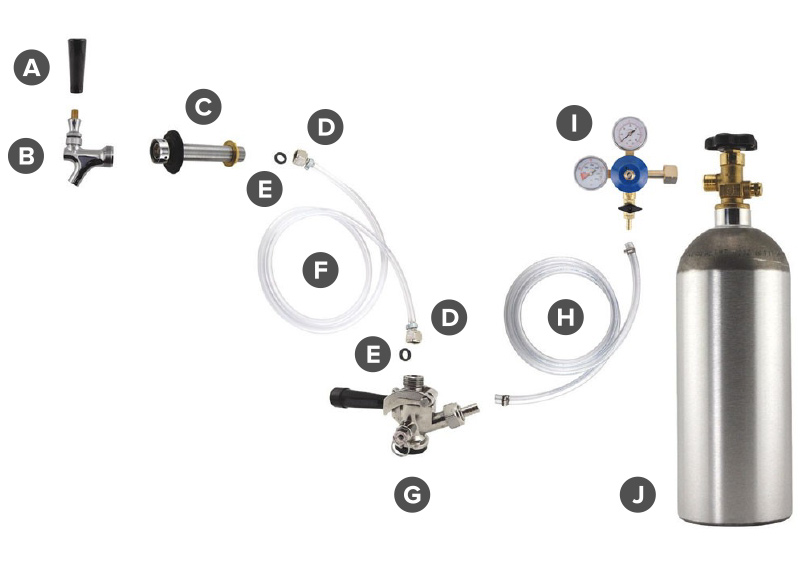 A
B
C
D
E
F
D
E
G
H
I
J