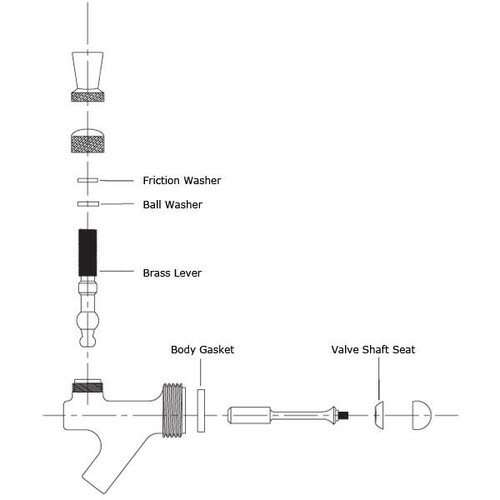 Friction Washer
Ball Washer
Brass Lever
Body Gasket
Valve Shaft Seat