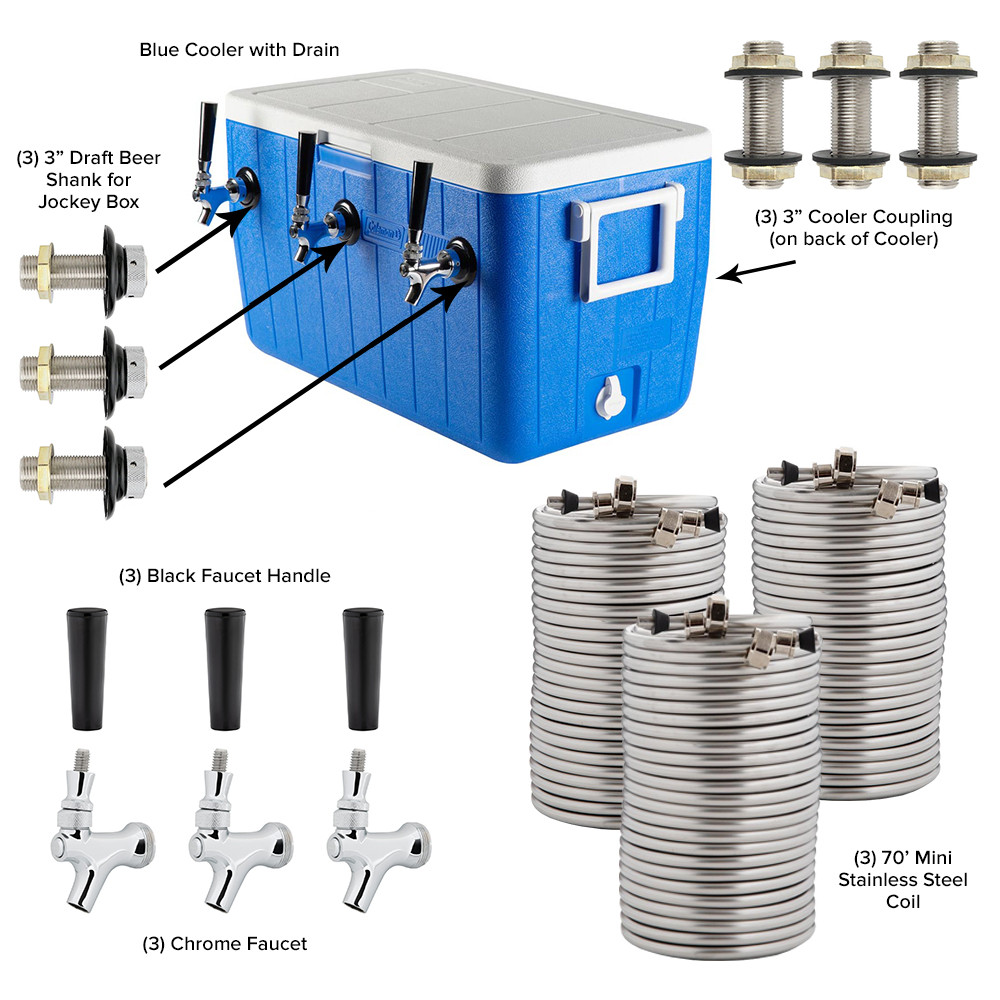 Blue Cooler with Drain

(3) 3” Draft Beer Shank for Jockey Box

(3) 3” Cooler Coupling (on back of Cooler)

(3) Black Faucet Handle

(3) Chrome Faucet

(3) 70’ Mini Stainless Steel Coil