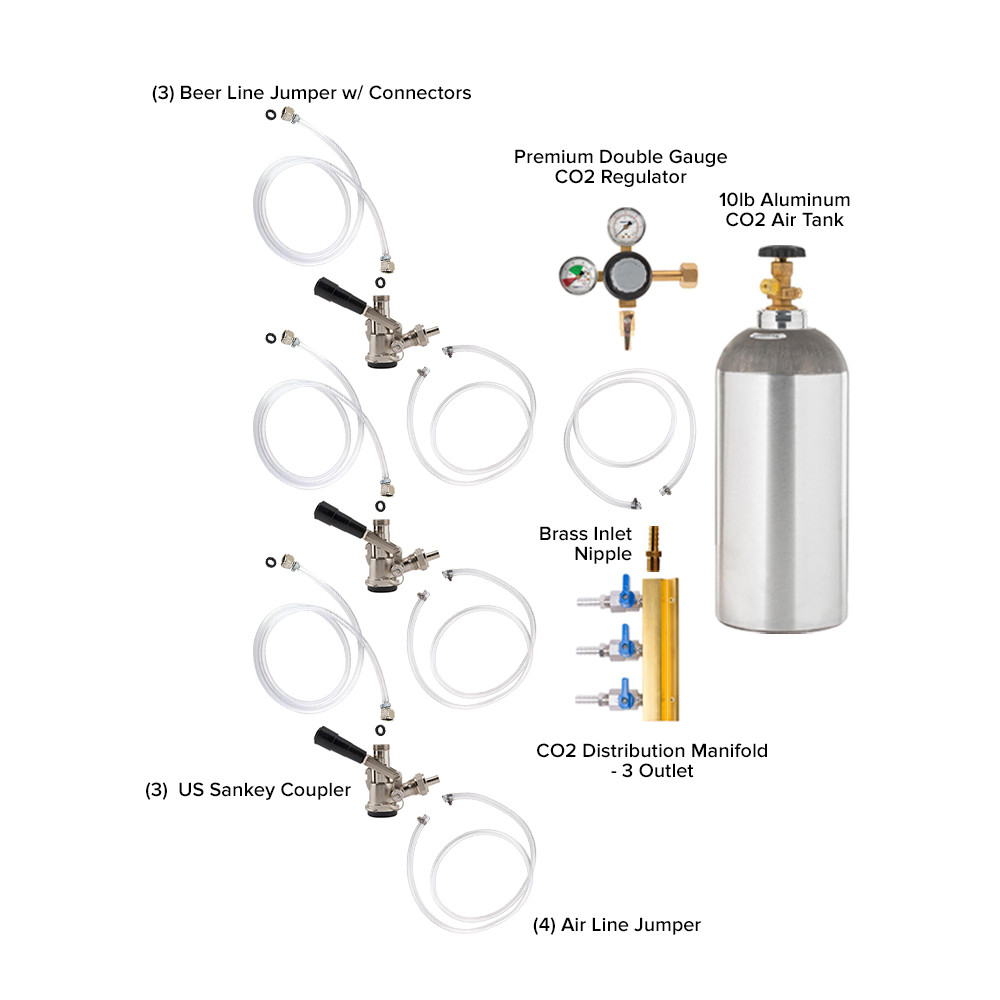 (3) Beer Line Jumper w/ Connectors

Premium Double Gauge CO2 Regulator

10lb Aluminum CO2 Air Tank

Brass Inlet Nipple

CO2 Distribution Manifold - 3 Outlet

(3) US Sankey Coupler

(4) Air Line Jumper