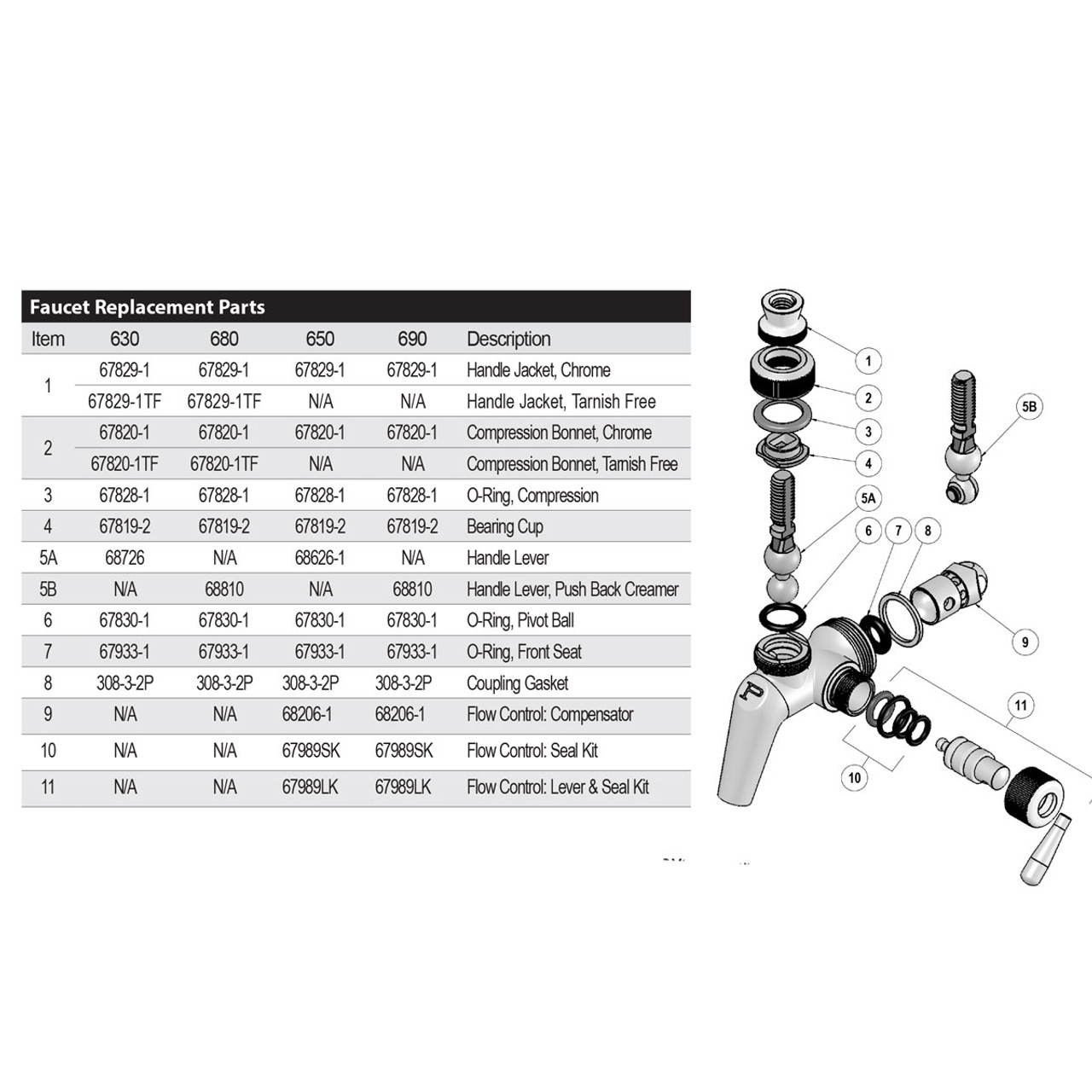 Faucet Replacement Parts

| Item | 630 | 680 | 650 | 690 | Description |
|---|---|---|---|---|---|
| 1 | 67829-1 | 67829-1 | 67829-1 | 67829-1 | Handle Jacket, Chrome |
| | 67829-1TF | 67829-1TF | N/A | N/A | Handle Jacket, Tarnish Free |
| 2 | 67820-1 | 67820-1 | 67820-1 | 67820-1 | Compression Bonnet, Chrome |
| | 67820-1TF | 67820-1TF | N/A | N/A | Compression Bonnet, Tarnish Free |
| 3 | 67828-1 | 67828-1 | 67828-1 | 67828-1 | O-Ring, Compression |
| 4 | 67819-2 | 67819-2 | 67819-2 | 67819-2 | Bearing Cup |
| 5A | 68726 | N/A | 68626-1 | N/A | Handle Lever |
| 5B | N/A | 68810 | N/A | 68810 | Handle Lever, Push Back Creamer |
| 6 | 67830-1 | 67830-1 | 67830-1 | 67830-1 | O-Ring, Pivot Ball |
| 7 | 67933-1 | 67933-1 | 67933-1 | 67933-1 | O-Ring, Front Seat |
| 8 | 308-3-2P | 308-3-2P | 308-3-2P | 308-3-2P | Coupling Gasket |
| 9 | N/A | N/A | 68206-1 | 68206-1 | Flow Control: Compensator |
| 10 | N/A | N/A | 67989SK | 67989SK | Flow Control: Seal Kit |
| 11 | N/A | N/A | 67989LK | 67989LK | Flow Control: Lever & Seal Kit |

1
2
3
4
5B
5A
6
7
8
9
P
11
10