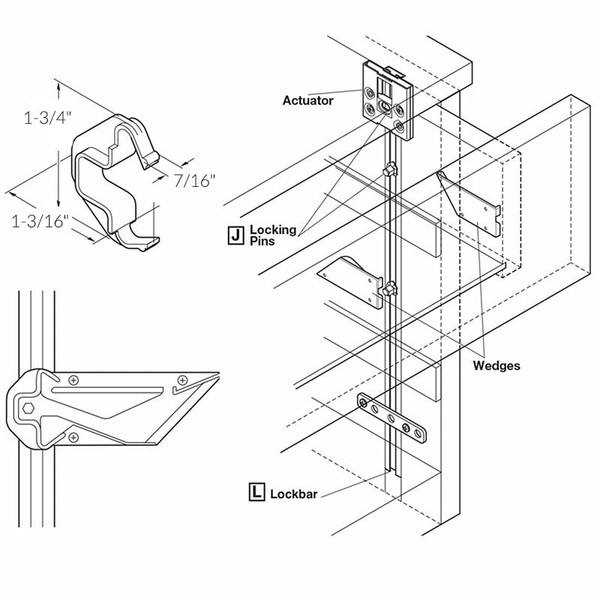 1-3/4"

7/16"

1-3/16"

Actuator

J Locking Pins

Wedges

L Lockbar