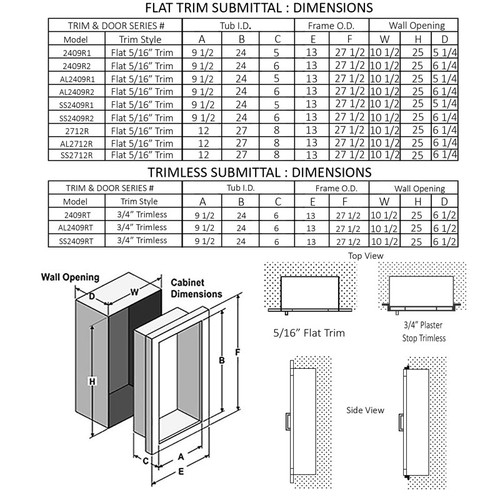 FLAT TRIM SUBMITTAL : DIMENSIONS

| TRIM & DOOR SERIES # | | Tub I.D. | | | Frame O.D. | | Wall Opening | | |
|---|---|---|---|---|---|---|---|---|---|
| Model | Trim Style | A | B | C | E | F | W | H | D |
| 2409R1 | Flat 5/16" Trim | 9 1/2 | 24 | 5 | 13 | 27 1/2 | 10 1/2 | 25 | 5 1/4 |
| 2409R2 | Flat 5/16" Trim | 9 1/2 | 24 | 6 | 13 | 27 1/2 | 10 1/2 | 25 | 6 1/4 |
| AL2409R1 | Flat 5/16" Trim | 9 1/2 | 24 | 5 | 13 | 27 1/2 | 10 1/2 | 25 | 5 1/4 |
| AL2409R2 | Flat 5/16" Trim | 9 1/2 | 24 | 6 | 13 | 27 1/2 | 10 1/2 | 25 | 6 1/4 |
| SS2409R1 | Flat 5/16" Trim | 9 1/2 | 24 | 5 | 13 | 27 1/2 | 10 1/2 | 25 | 5 1/4 |
| SS2409R2 | Flat 5/16" Trim | 9 1/2 | 24 | 6 | 13 | 27 1/2 | 10 1/2 | 25 | 6 1/4 |
| 2712R | Flat 5/16" Trim | 12 | 27 | 8 | 13 | 27 1/2 | 10 1/2 | 25 | 6 1/4 |
| AL2712R | Flat 5/16" Trim | 12 | 27 | 8 | 13 | 27 1/2 | 10 1/2 | 25 | 6 1/4 |
| SS2712R | Flat 5/16" Trim | 12 | 27 | 8 | 13 | 27 1/2 | 10 1/2 | 25 | 6 1/4 |

TRIMLESS SUBMITTAL : DIMENSIONS

| TRIM & DOOR SERIES # | | Tub I.D. | | | Frame O.D. | | Wall Opening | | |
|---|---|---|---|---|---|---|---|---|---|
| Model | Trim Style | A | B | C | E | F | W | H | D |
| 2409RT | 3/4" Trimless | 9 1/2 | 24 | 6 | 13 | 27 1/2 | 10 1/2 | 25 | 6 1/2 |
| AL2409RT | 3/4" Trimless | 9 1/2 | 24 | 6 | 13 | 27 1/2 | 10 1/2 | 25 | 6 1/2 |
| SS2409RT | 3/4" Trimless | 9 1/2 | 24 | 6 | 13 | 27 1/2 | 10 1/2 | 25 | 6 1/2 |

Wall Opening
D
W
H
Cabinet Dimensions
B
F
C
A
E

Top View
5/16" Flat Trim
3/4" Plaster Stop Trimless
Side View