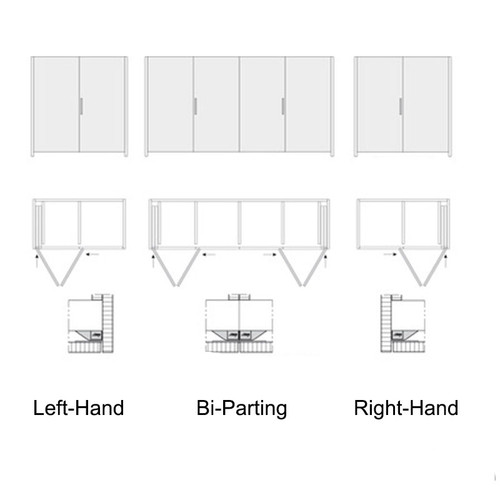 Left-Hand

Bi-Parting

Right-Hand