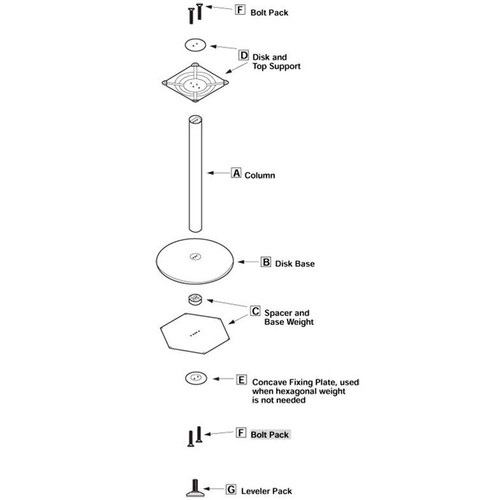 F Bolt Pack

D Disk and Top Support

A Column

B Disk Base

C Spacer and Base Weight

E Concave Fixing Plate, used when hexagonal weight is not needed

F Bolt Pack

G Leveler Pack