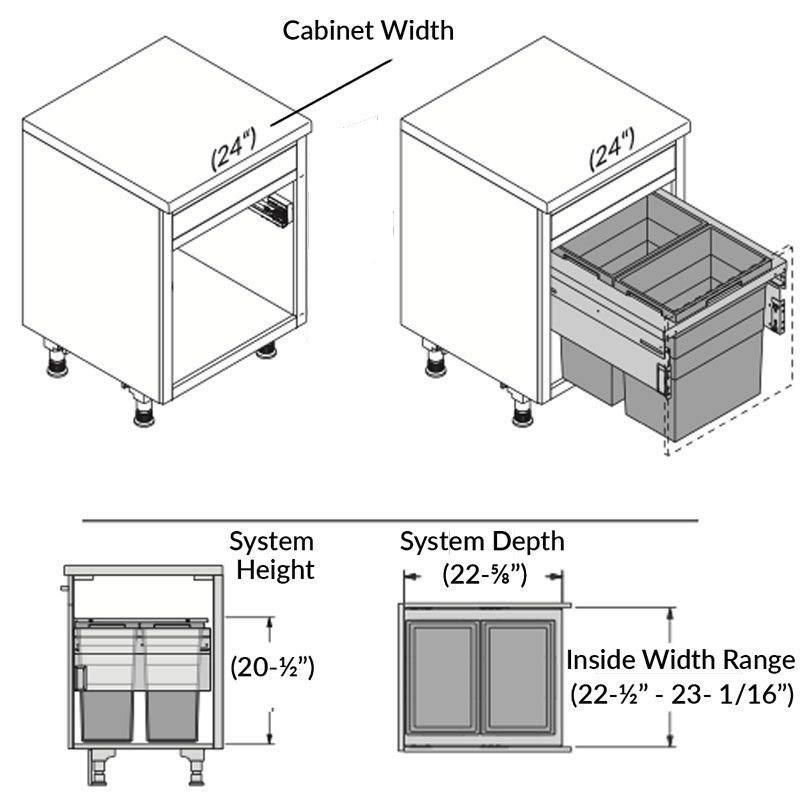 Cabinet Width

(24")

(24")

System Height

(20-½")

System Depth

(22-⅝")

Inside Width Range

(22-½" - 23- 1/16")