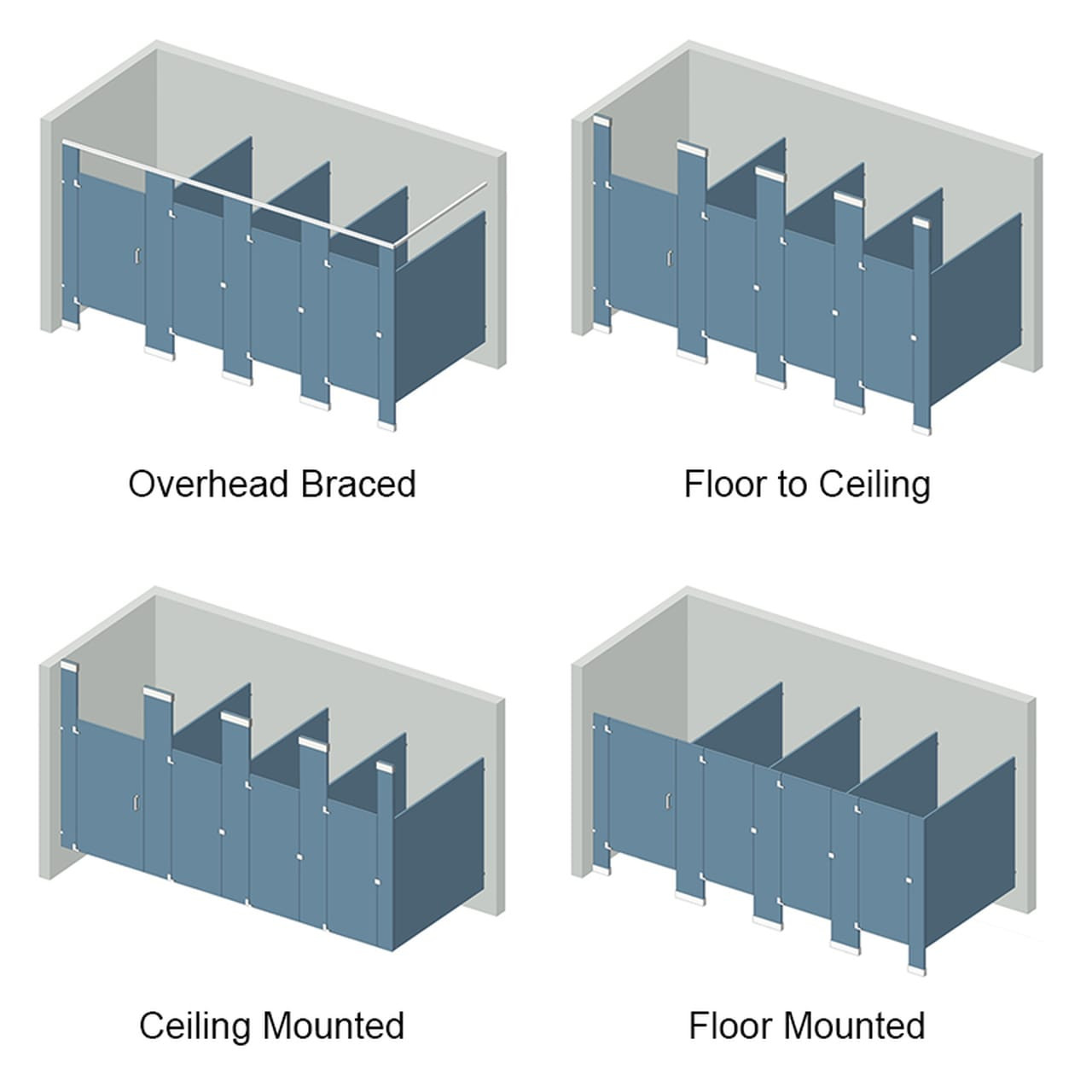 Overhead Braced

Floor to Ceiling

Ceiling Mounted

Floor Mounted