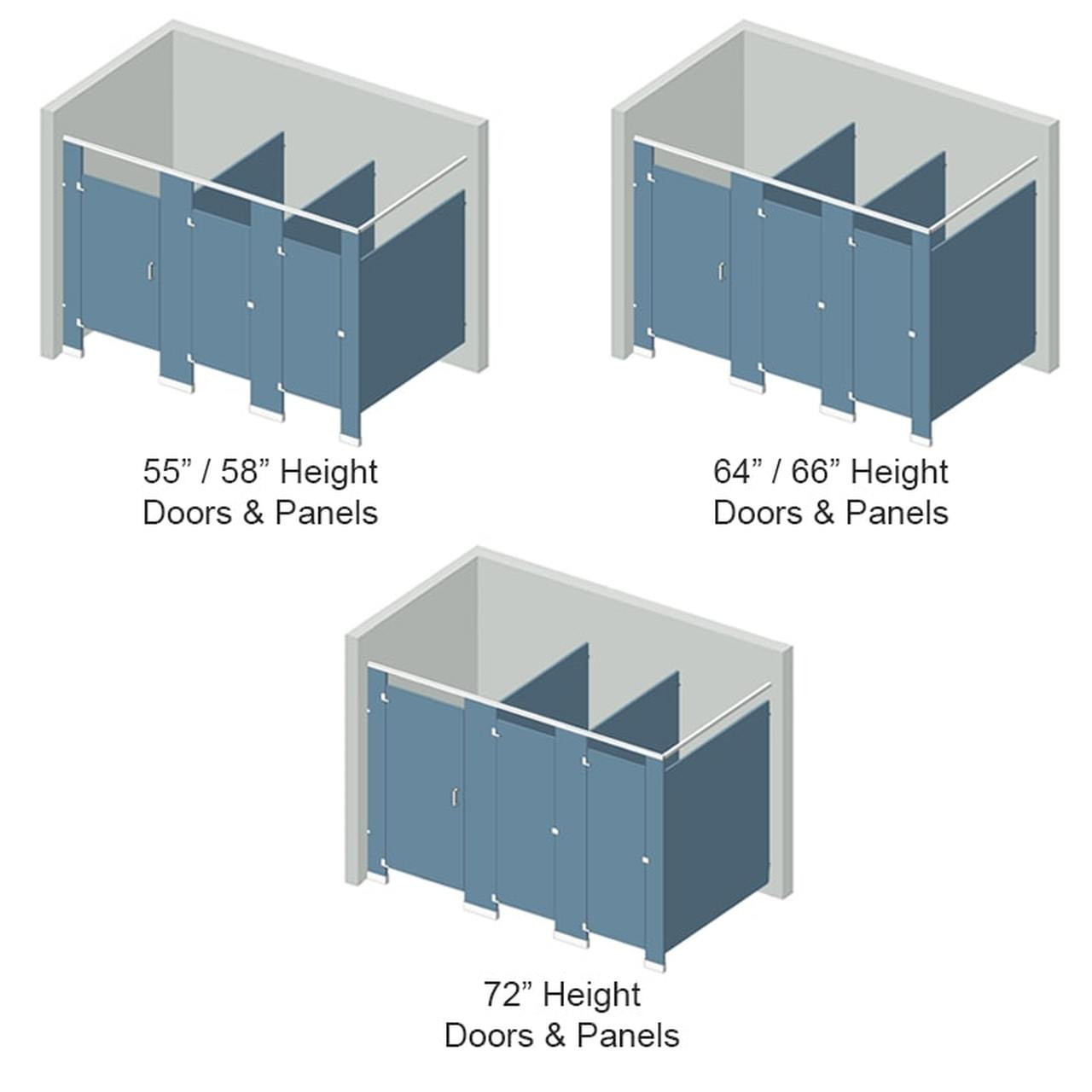 55” / 58” Height
Doors & Panels

64” / 66” Height
Doors & Panels

72” Height
Doors & Panels