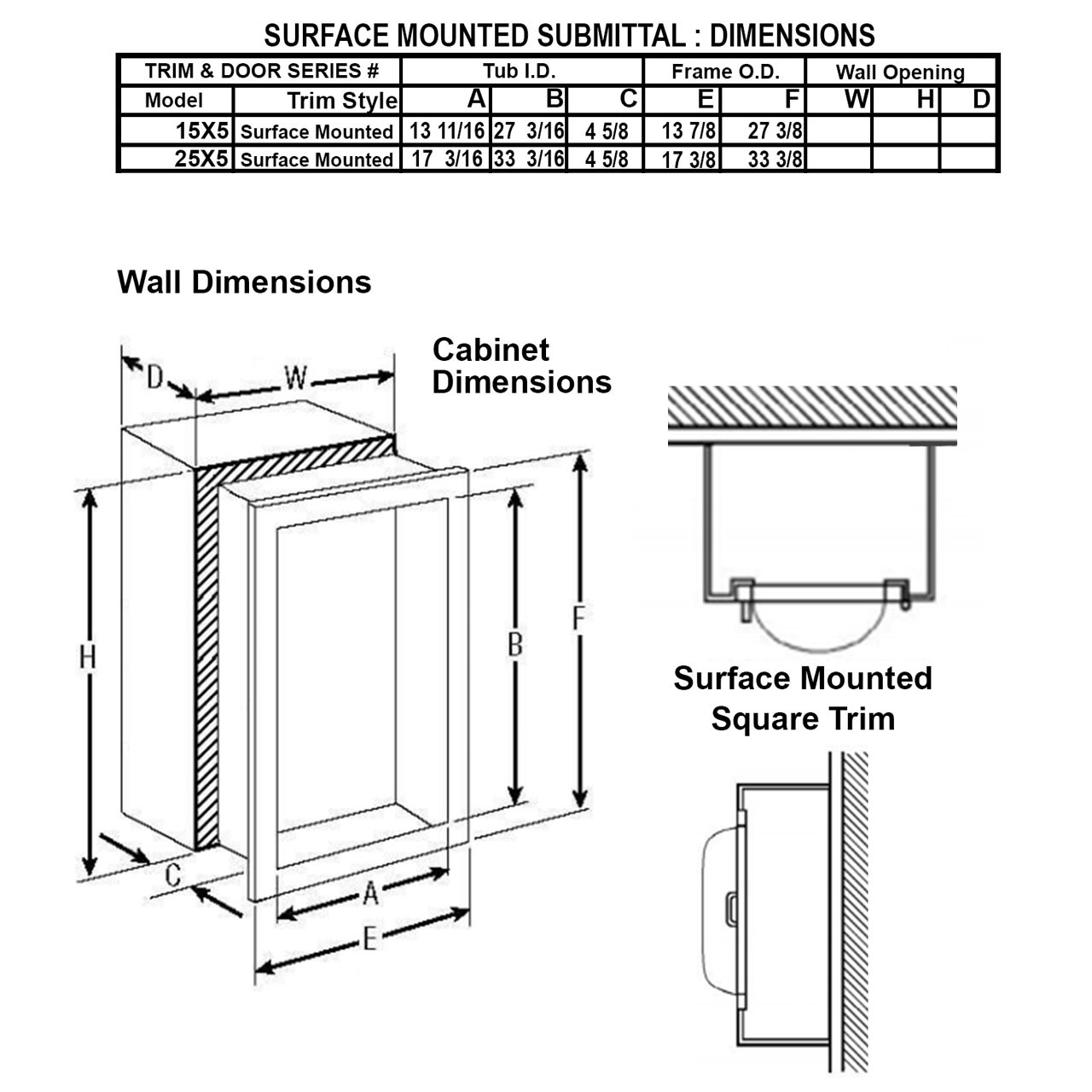 SURFACE MOUNTED SUBMITTAL : DIMENSIONS

| TRIM & DOOR SERIES # | | Tub I.D. | | | Frame O.D. | | Wall Opening | | |
|---|---|---|---|---|---|---|---|---|---|
| Model | Trim Style | A | B | C | E | F | W | H | D |
| 15X5 | Surface Mounted | 13 11/16 | 27 3/16 | 4 5/8 | 13 7/8 | 27 3/8 | | | |
| 25X5 | Surface Mounted | 17 3/16 | 33 3/16 | 4 5/8 | 17 3/8 | 33 3/8 | | | |

Wall Dimensions

Cabinet Dimensions

D
W
H
B
F
C
A
E

Surface Mounted Square Trim