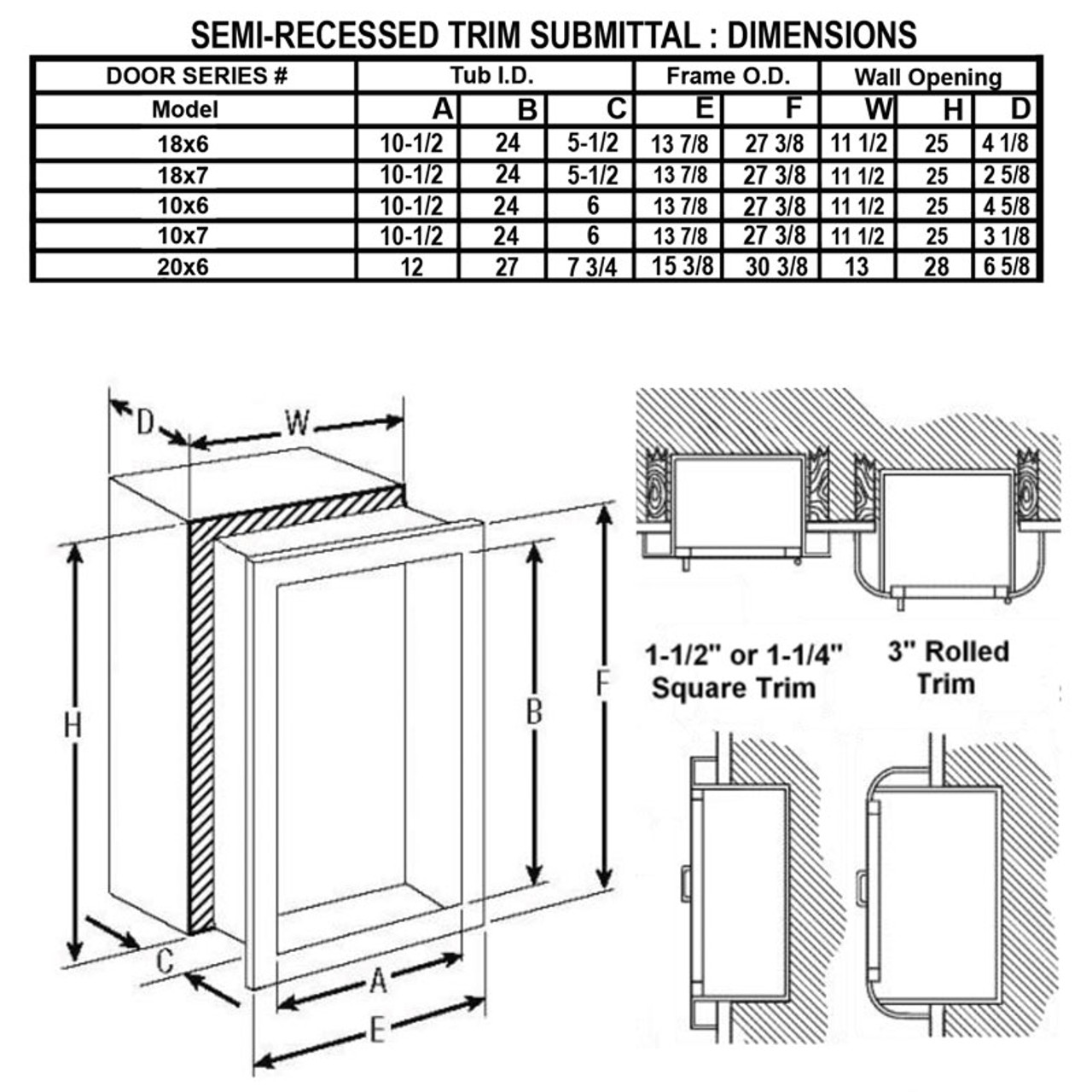 SEMI-RECESSED TRIM SUBMITTAL : DIMENSIONS

| DOOR SERIES # | Tub I.D. | | | Frame O.D. | | Wall Opening | | |
|---|---|---|---|---|---|---|---|---|
| Model | A | B | C | E | F | W | H | D |
| 18x6 | 10-1/2 | 24 | 5-1/2 | 13 7/8 | 27 3/8 | 11 1/2 | 25 | 4 1/8 |
| 18x7 | 10-1/2 | 24 | 5-1/2 | 13 7/8 | 27 3/8 | 11 1/2 | 25 | 2 5/8 |
| 10x6 | 10-1/2 | 24 | 6 | 13 7/8 | 27 3/8 | 11 1/2 | 25 | 4 5/8 |
| 10x7 | 10-1/2 | 24 | 6 | 13 7/8 | 27 3/8 | 11 1/2 | 25 | 3 1/8 |
| 20x6 | 12 | 27 | 7 3/4 | 15 3/8 | 30 3/8 | 13 | 28 | 6 5/8 |

D
W
H
B
F
C
A
E

1-1/2" or 1-1/4"
Square Trim

3" Rolled
Trim