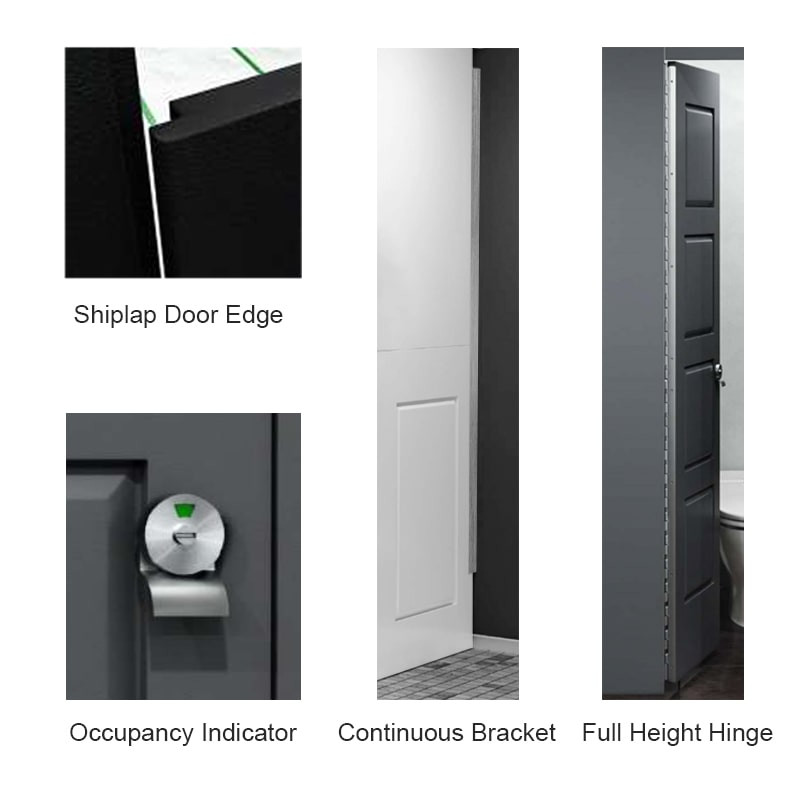 Shiplap Door Edge

Occupancy Indicator

Continuous Bracket

Full Height Hinge