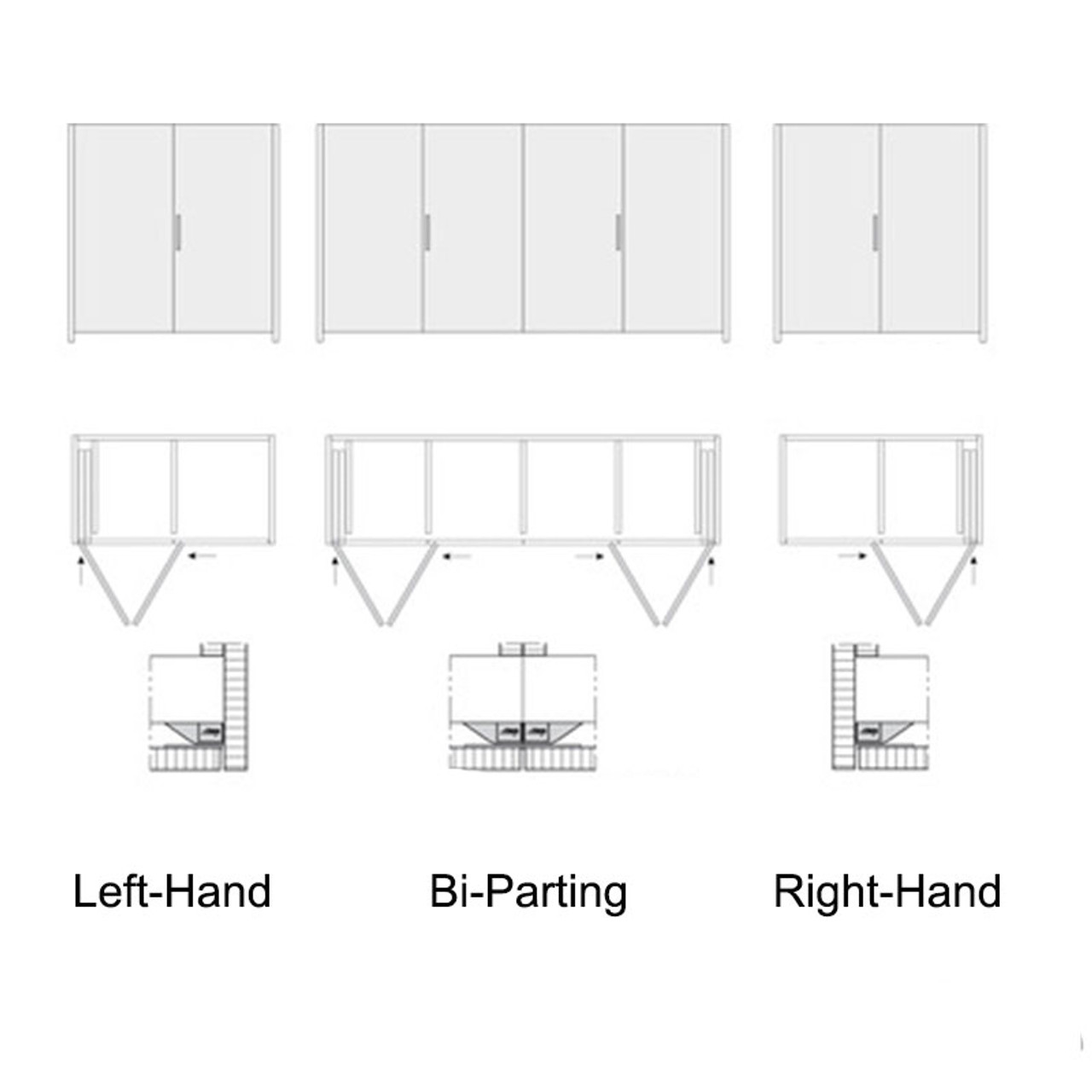 Left-Hand

Bi-Parting

Right-Hand