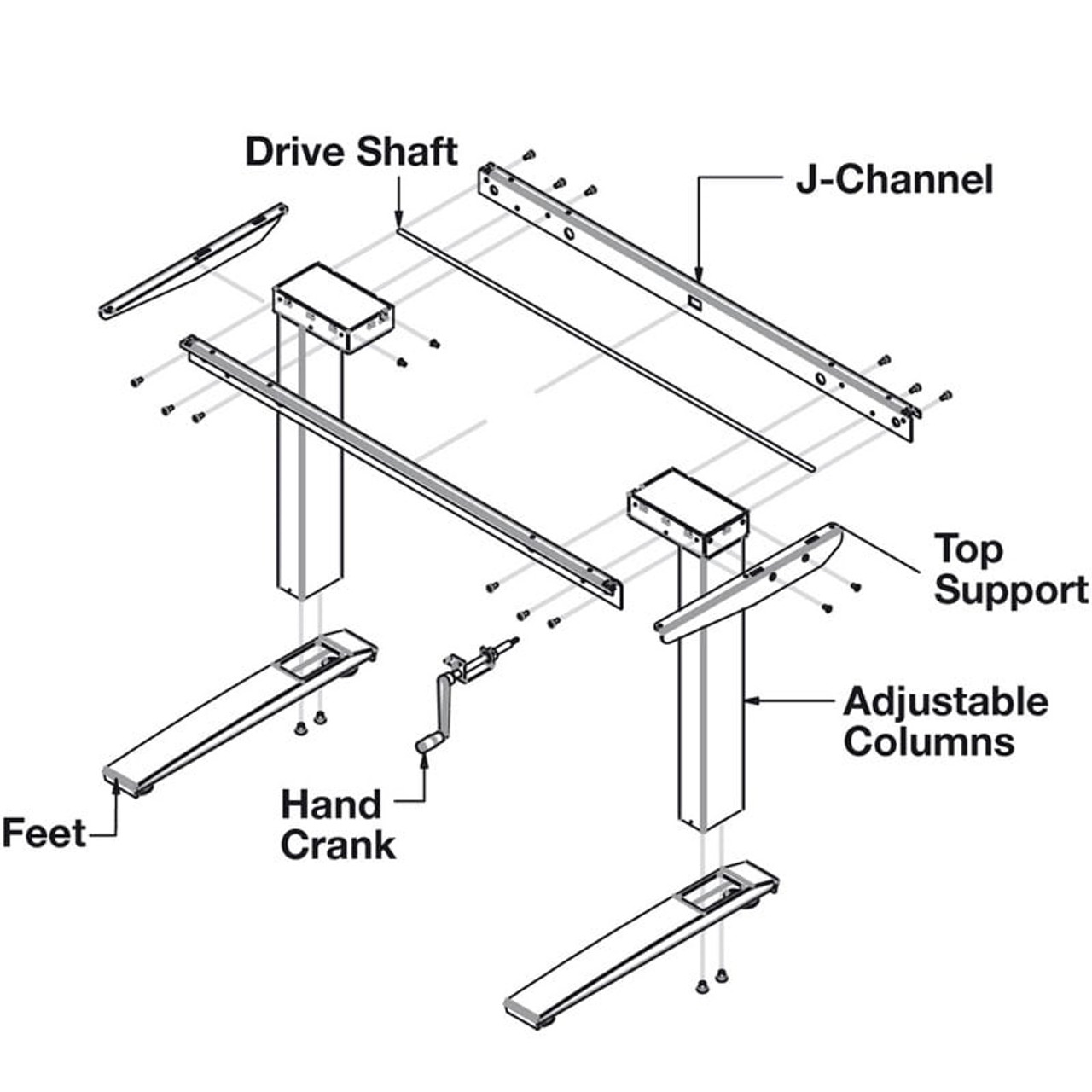 Drive Shaft

J-Channel

Top Support

Adjustable Columns

Hand Crank

Feet