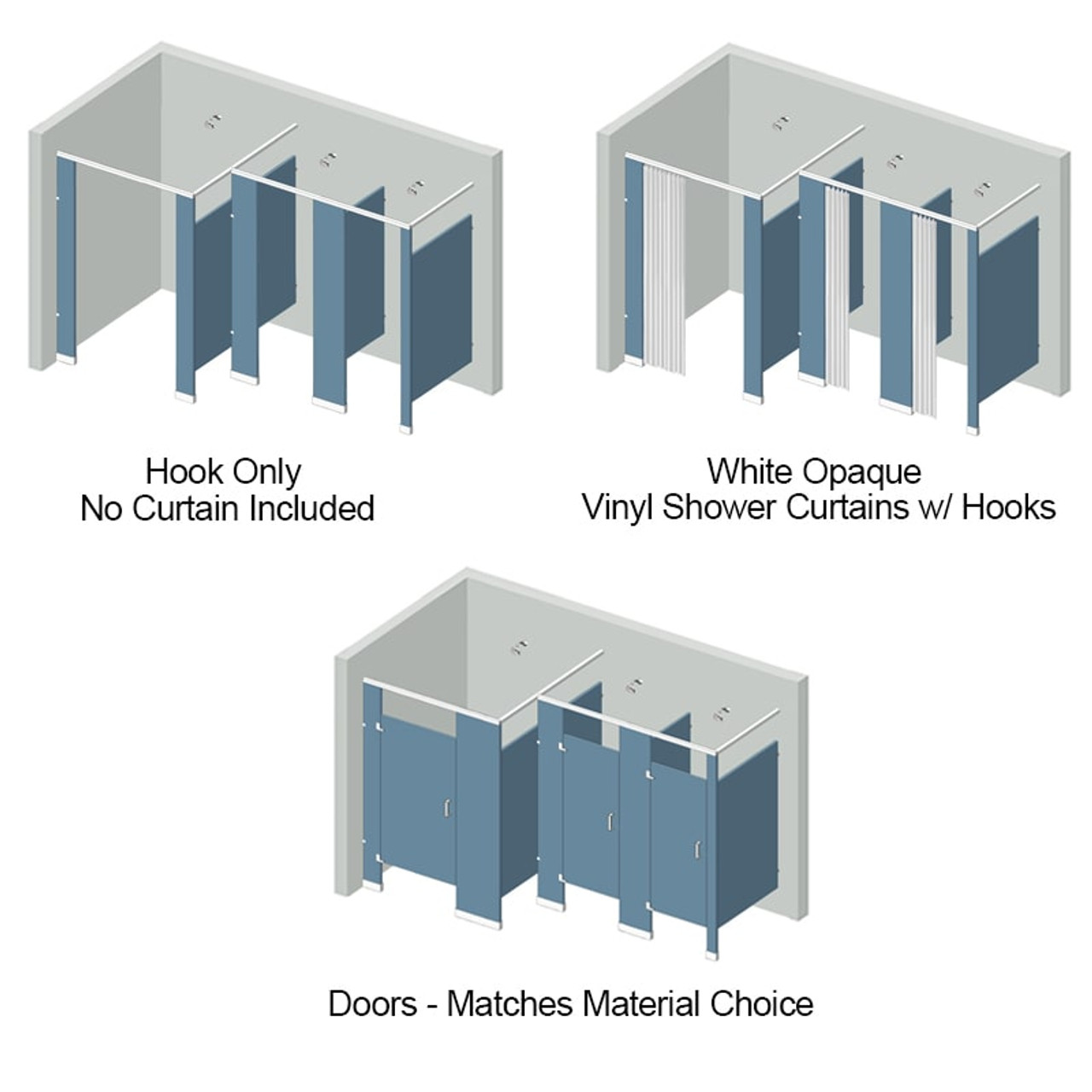 Hook Only
No Curtain Included

White Opaque
Vinyl Shower Curtains w/ Hooks

Doors - Matches Material Choice