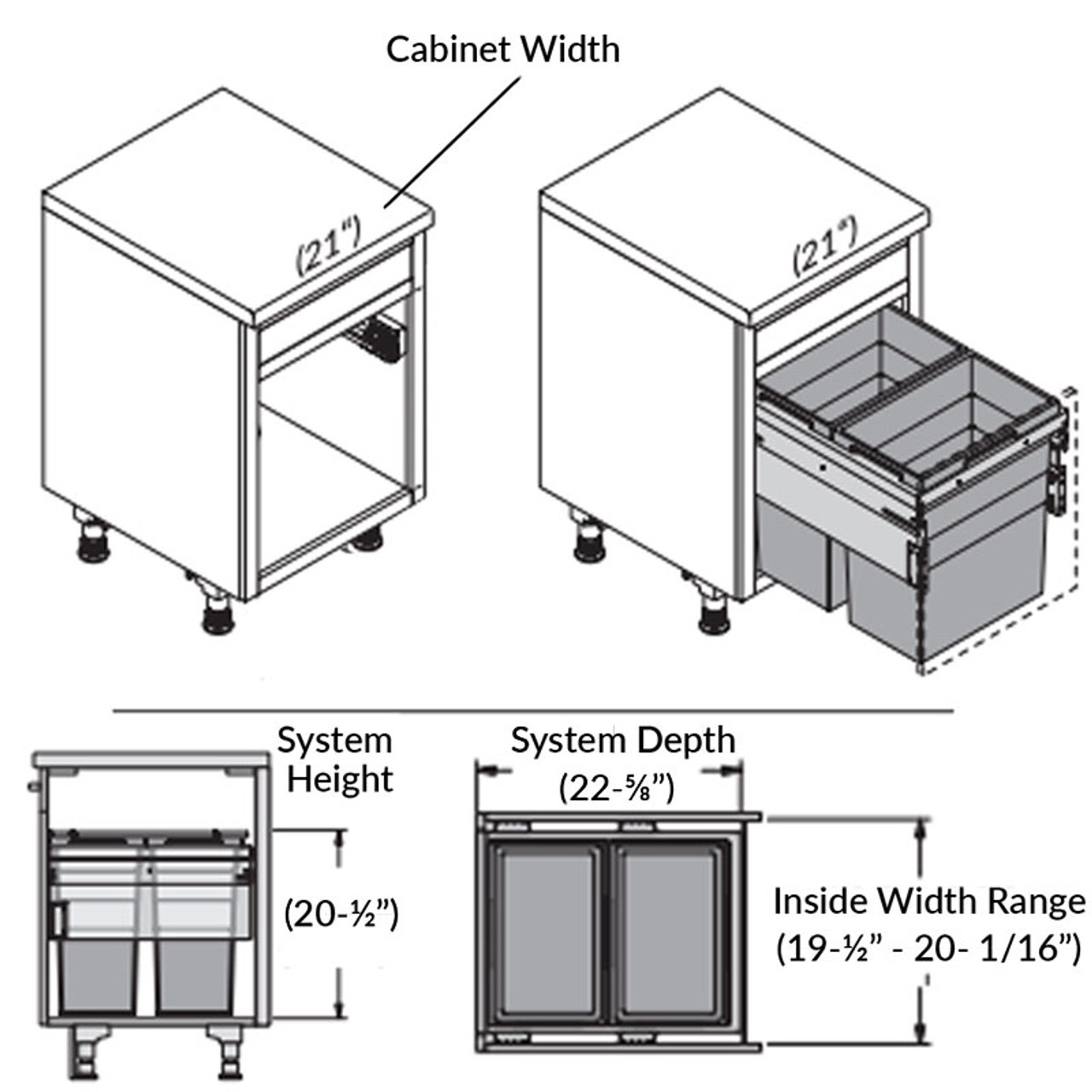 Cabinet Width

(21")

(21")

System Height

(20-½")

System Depth

(22-⅝")

Inside Width Range
(19-½" - 20- 1/16")