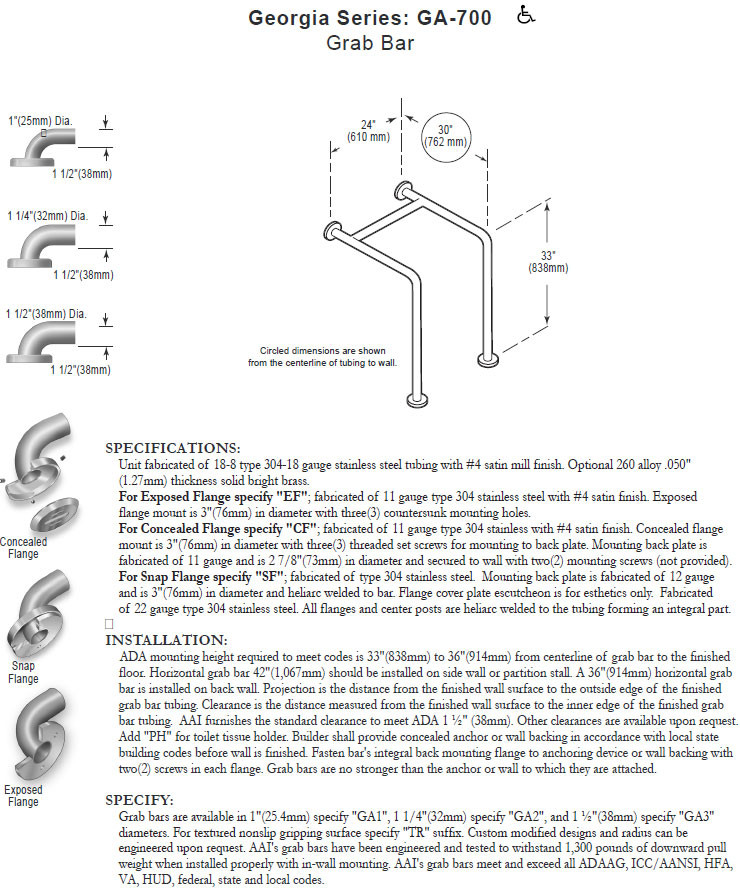 Georgia Series: GA-700
Grab Bar

1"(25mm) Dia.
1 1/2"(38mm)

1 1/4"(32mm) Dia.
1 1/2"(38mm)

1 1/2"(38mm) Dia.
1 1/2"(38mm)

24"
(610 mm)

30"
(762 mm)

33"
(838mm)

Circled dimensions are shown from the centerline of tubing to wall.

Concealed Flange

Snap Flange

Exposed Flange

SPECIFICATIONS:
Unit fabricated of 18-8 type 304-18 gauge stainless steel tubing with #4 satin mill finish. Optional 260 alloy .050" (1.27mm) thickness solid bright brass.
For Exposed Flange specify "EF"; fabricated of 11 gauge type 304 stainless steel with #4 satin finish. Exposed flange mount is 3"(76mm) in diameter with three(3) countersunk mounting holes.
For Concealed Flange specify "CF"; fabricated of 11 gauge type 304 stainless with #4 satin finish. Concealed flange mount is 3"(76mm) in diameter with three(3) threaded set screws for mounting to back plate. Mounting back plate is fabricated of 11 gauge and is 2 7/8"(73mm) in diameter and secured to wall with two(2) mounting screws (not provided).
For Snap Flange specify "SF"; fabricated of type 304 stainless steel. Mounting back plate is fabricated of 12 gauge and is 3"(76mm) in diameter and heliarc welded to bar. Flange cover plate escutcheon is for esthetics only. Fabricated of 22 gauge type 304 stainless steel. All flanges and center posts are heliarc welded to the tubing forming an integral part.

INSTALLATION:
ADA mounting height required to meet codes is 33"(838mm) to 36"(914mm) from centerline of grab bar to the finished floor. Horizontal grab bar 42"(1,067mm) should be installed on side wall or partition stall. A 36"(914mm) horizontal grab bar is installed on back wall. Projection is the distance from the finished wall surface to the outside edge of the finished grab bar tubing. Clearance is the distance measured from the finished wall surface to the inner edge of the finished grab bar tubing. AAI furnishes the standard clearance to meet ADA 1 ½" (38mm). Other clearances are available upon request. Add "PH" for toilet tissue holder. Builder shall provide concealed anchor or wall backing in accordance with local state building codes before wall is finished. Fasten bar's integral back mounting flange to anchoring device or wall backing with two(2) screws in each flange. Grab bars are no stronger than the anchor or wall to which they are attached.

SPECIFY:
Grab bars are available in 1"(25.4mm) specify "GA1", 1 1/4"(32mm) specify "GA2", and 1 ½"(38mm) specify "GA3" diameters. For textured nonslip gripping surface specify "TR" suffix. Custom modified designs and radius can be engineered upon request. AAI's grab bars have been engineered and tested to withstand 1,300 pounds of downward pull weight when installed properly with in-wall mounting. AAI's grab bars meet and exceed all ADAAG, ICC/AANSI, HFA, VA, HUD, federal, state and local codes.