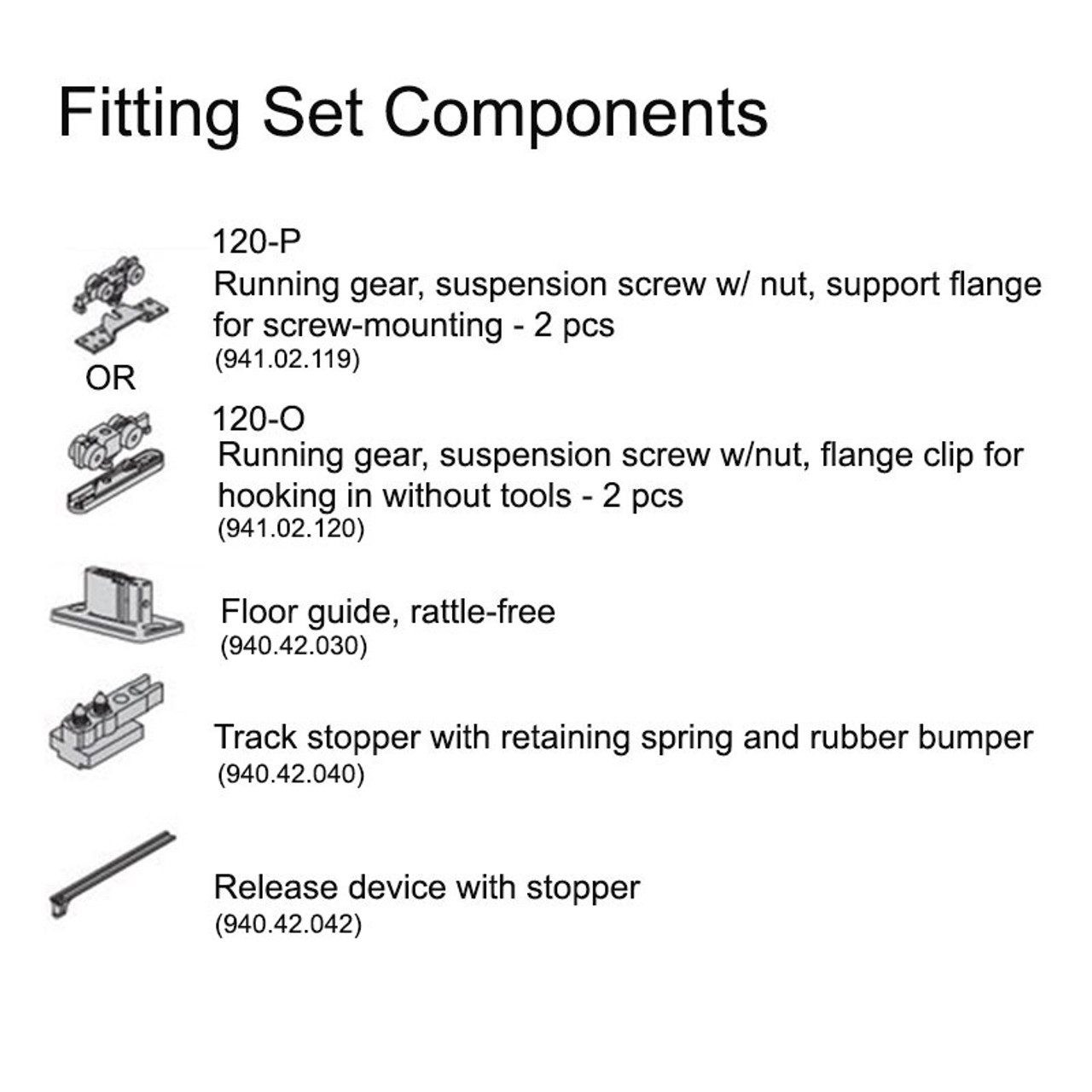 Fitting Set Components

120-P
Running gear, suspension screw w/ nut, support flange for screw-mounting - 2 pcs
(941.02.119)

OR

120-O
Running gear, suspension screw w/nut, flange clip for hooking in without tools - 2 pcs
(941.02.120)

Floor guide, rattle-free
(940.42.030)

Track stopper with retaining spring and rubber bumper
(940.42.040)

Release device with stopper
(940.42.042)