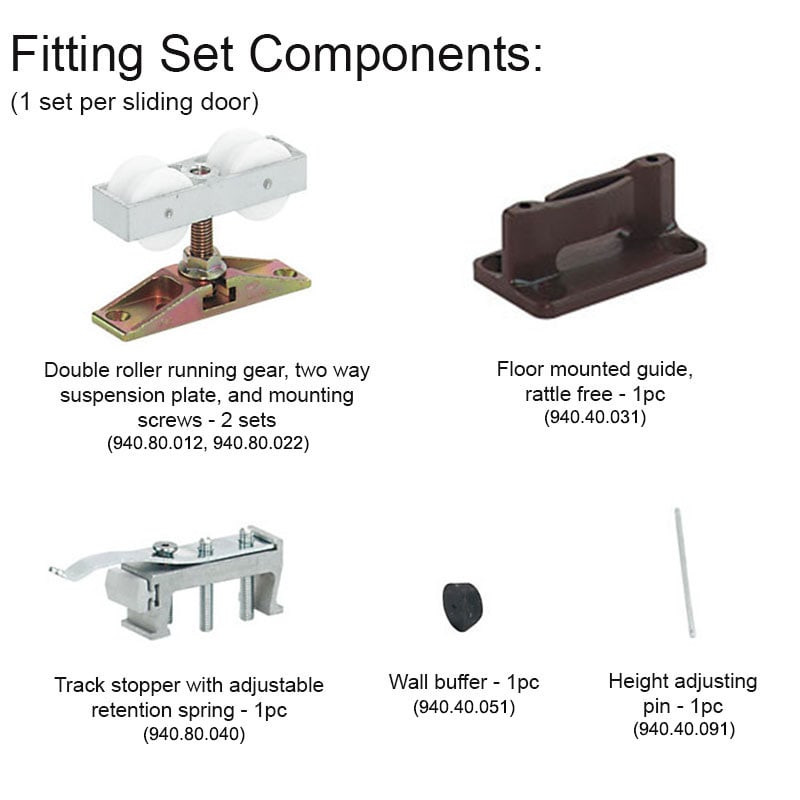 Fitting Set Components:
(1 set per sliding door)

Double roller running gear, two way suspension plate, and mounting screws - 2 sets
(940.80.012, 940.80.022)

Floor mounted guide, rattle free - 1pc
(940.40.031)

Track stopper with adjustable retention spring - 1pc
(940.80.040)

Wall buffer - 1pc
(940.40.051)

Height adjusting pin - 1pc
(940.40.091)