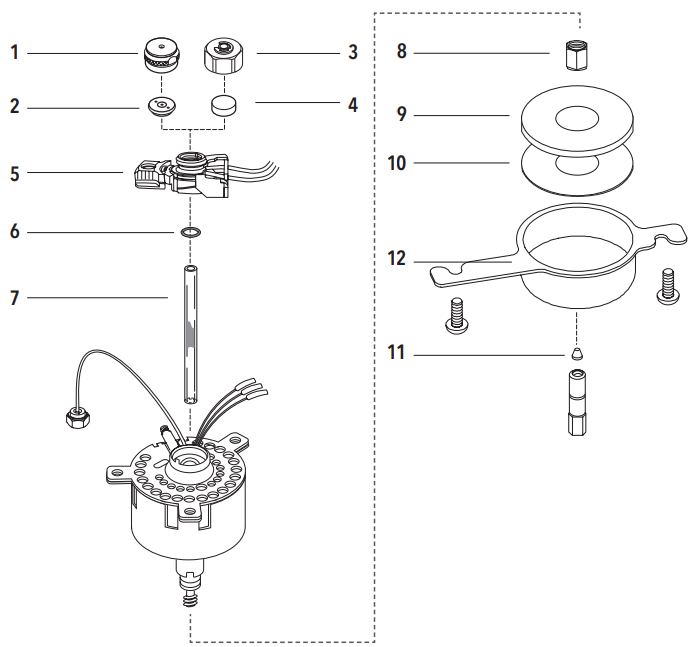 1
3
2
4
5
6
7
8
9
10
12
11