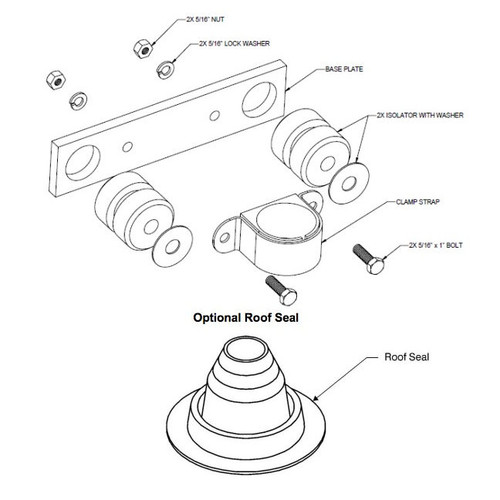 2X 5/16" NUT

2X 5/16" LOCK WASHER

BASE PLATE

2X ISOLATOR WITH WASHER

CLAMP STRAP

2X 5/16" x 1" BOLT

Optional Roof Seal

Roof Seal