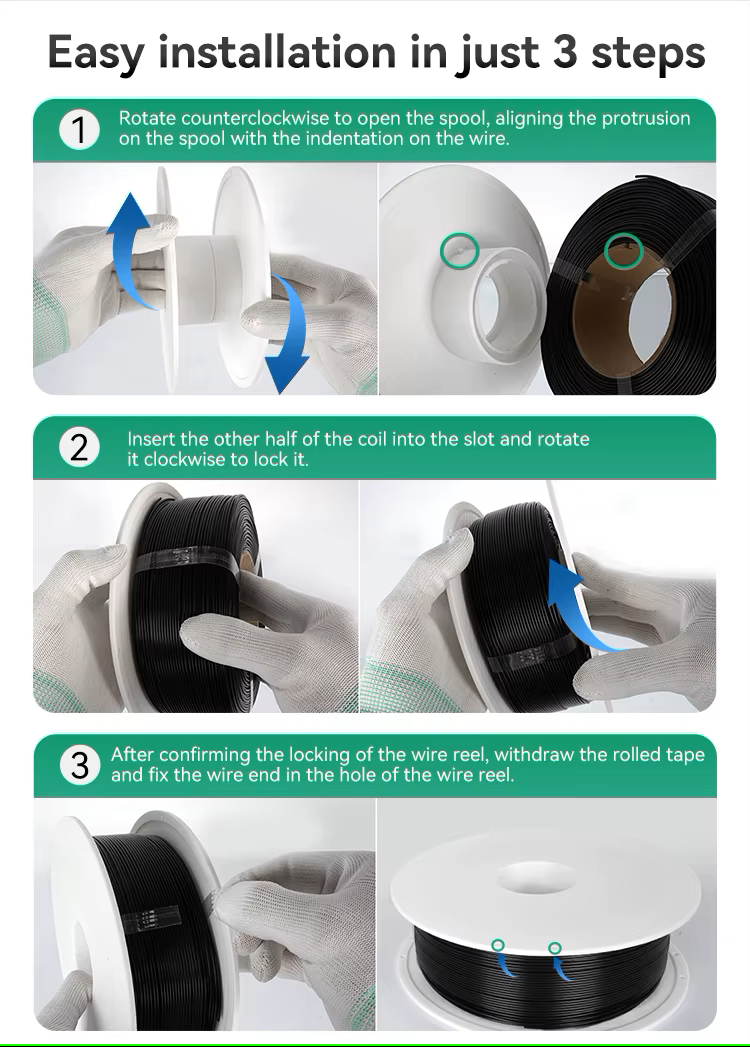 Easy installation in just 3 steps

1 Rotate counterclockwise to open the spool, aligning the protrusion on the spool with the indentation on the wire.

2 Insert the other half of the coil into the slot and rotate it clockwise to lock it.

3 After confirming the locking of the wire reel, withdraw the rolled tape and fix the wire end in the hole of the wire reel.