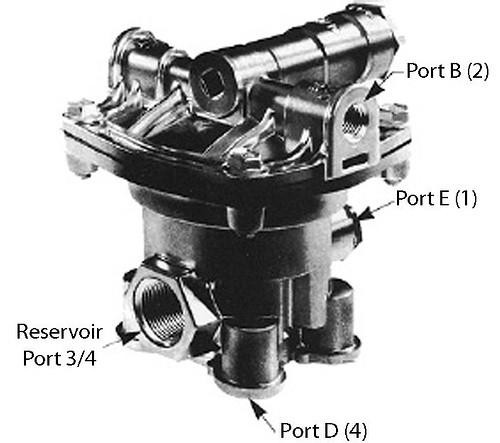 Port B (2)

Port E (1)

Reservoir
Port 3/4

Port D (4)