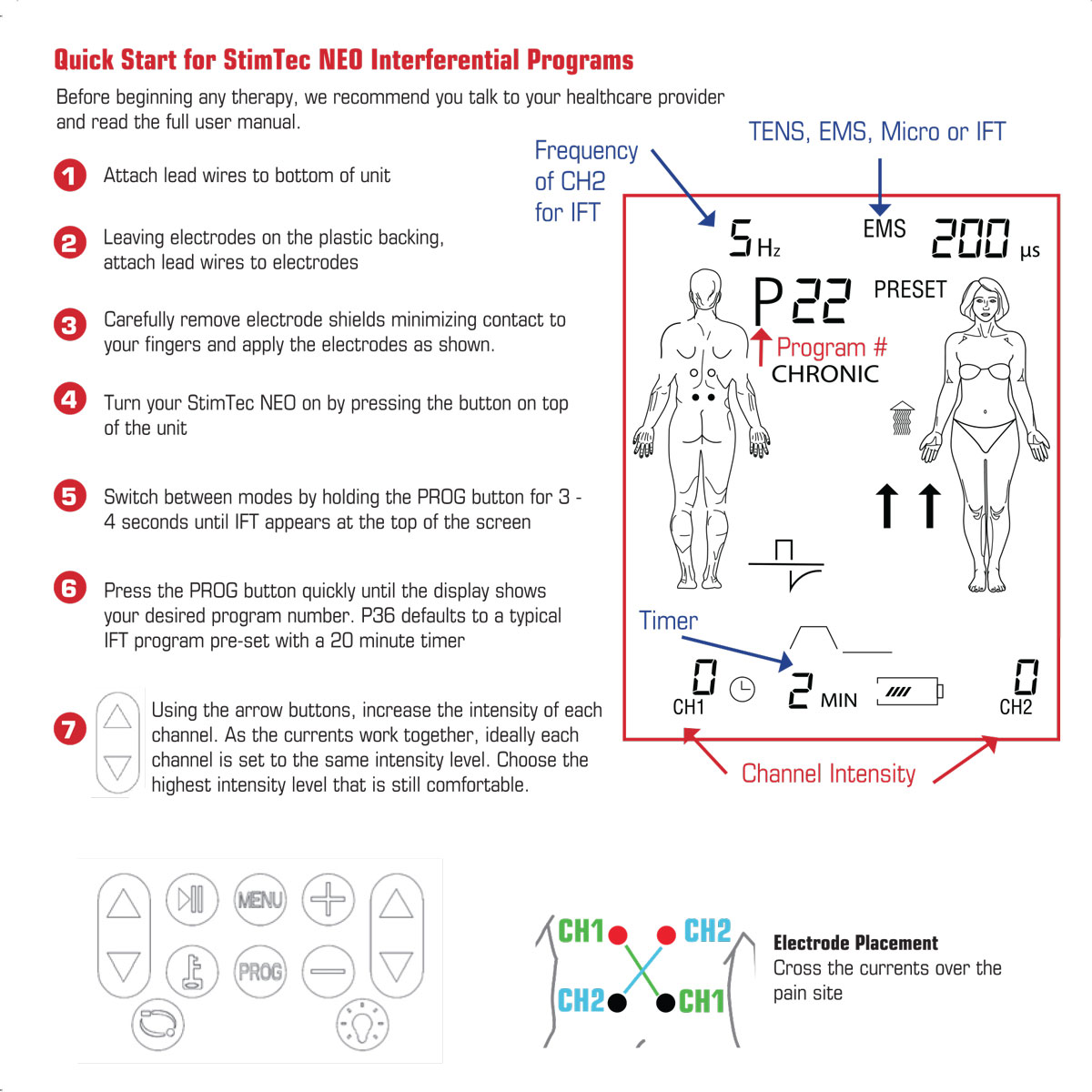 Quick Start for StimTec NEO Interferential Programs

Before beginning any therapy, we recommend you talk to your healthcare provider and read the full user manual.

1 Attach lead wires to bottom of unit

2 Leaving electrodes on the plastic backing, attach lead wires to electrodes

3 Carefully remove electrode shields minimizing contact to your fingers and apply the electrodes as shown.

4 Turn your StimTec NEO on by pressing the button on top of the unit

5 Switch between modes by holding the PROG button for 3 - 4 seconds until IFT appears at the top of the screen

6 Press the PROG button quickly until the display shows your desired program number. P36 defaults to a typical IFT program pre-set with a 20 minute timer

7 Using the arrow buttons, increase the intensity of each channel. As the currents work together, ideally each channel is set to the same intensity level. Choose the highest intensity level that is still comfortable.

Frequency of CH2 for IFT

TENS, EMS, Micro or IFT

5 Hz

EMS

200 μs

P22

PRESET

Program #

CHRONIC

Timer

0

CH1

2 MIN

0

CH2

Channel Intensity

MENU

PROG

CH1

CH2

CH2

CH1

Electrode Placement

Cross the currents over the pain site