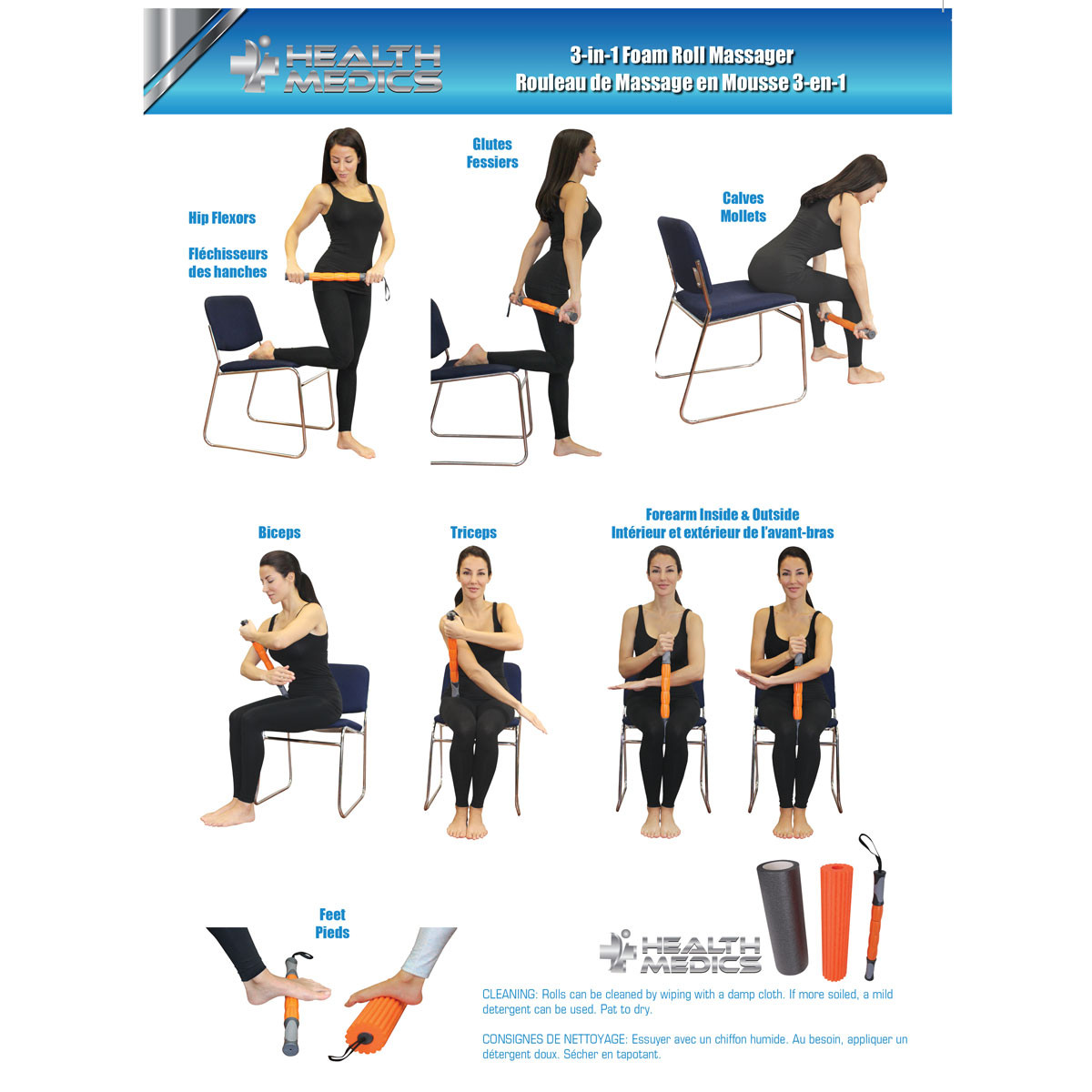 HEALTH MEDICS

3-in-1 Foam Roll Massager
Rouleau de Massage en Mousse 3-en-1

Hip Flexors

Fléchisseurs des hanches

Glutes
Fessiers

Calves
Mollets

Biceps

Triceps

Forearm Inside & Outside
Intérieur et extérieur de l'avant-bras

Feet
Pieds

HEALTH MEDICS

CLEANING: Rolls can be cleaned by wiping with a damp cloth. If more soiled, a mild detergent can be used. Pat to dry.

CONSIGNES DE NETTOYAGE: Essuyer avec un chiffon humide. Au besoin, appliquer un détergent doux. Sécher en tapotant.