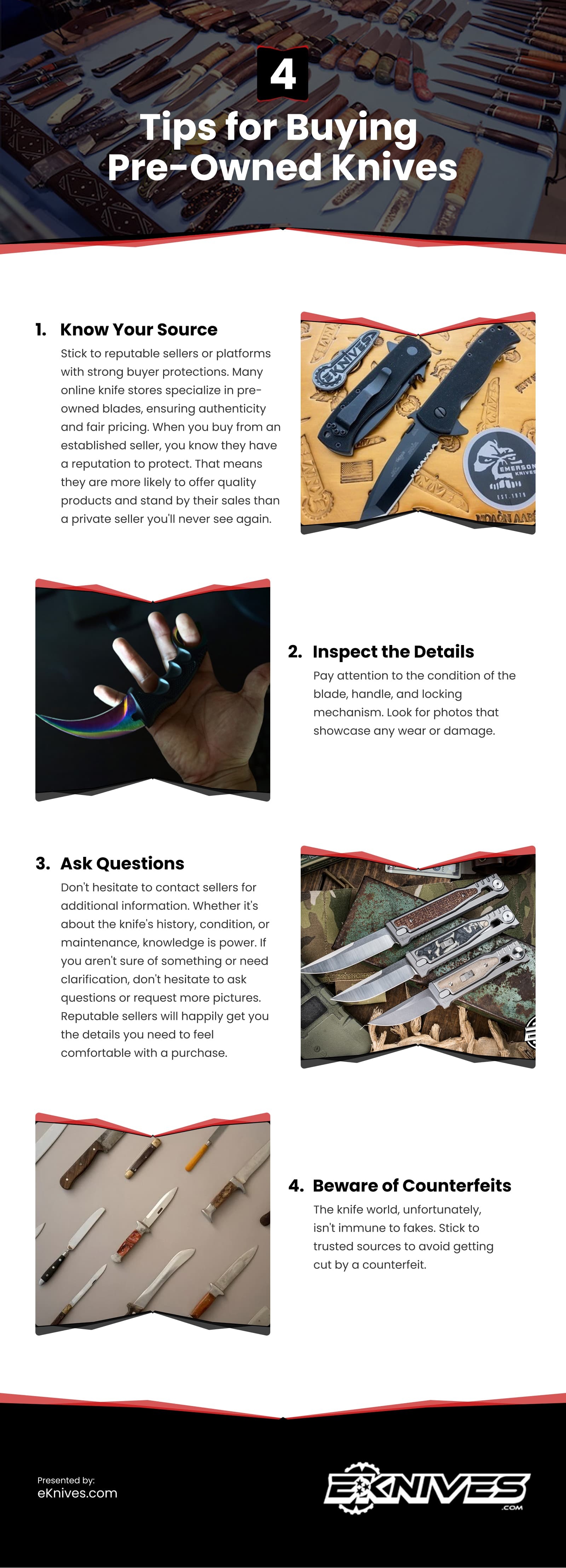 4

Tips for Buying Pre-Owned Knives

1. Know Your Source

Stick to reputable sellers or platforms with strong buyer protections. Many online knife stores specialize in pre-owned blades, ensuring authenticity and fair pricing. When you buy from an established seller, you know they have a reputation to protect. That means they are more likely to offer quality products and stand by their sales than a private seller you'll never see again.

EKNIVES

EMERSON KNIVES EST. 1979

2. Inspect the Details

Pay attention to the condition of the blade, handle, and locking mechanism. Look for photos that showcase any wear or damage.

3. Ask Questions

Don't hesitate to contact sellers for additional information. Whether it's about the knife's history, condition, or maintenance, knowledge is power. If you aren't sure of something or need clarification, don't hesitate to ask questions or request more pictures. Reputable sellers will happily get you the details you need to feel comfortable with a purchase.

4. Beware of Counterfeits

The knife world, unfortunately, isn't immune to fakes. Stick to trusted sources to avoid getting cut by a counterfeit.

Presented by:
eKnives.com

EKNIVES .COM